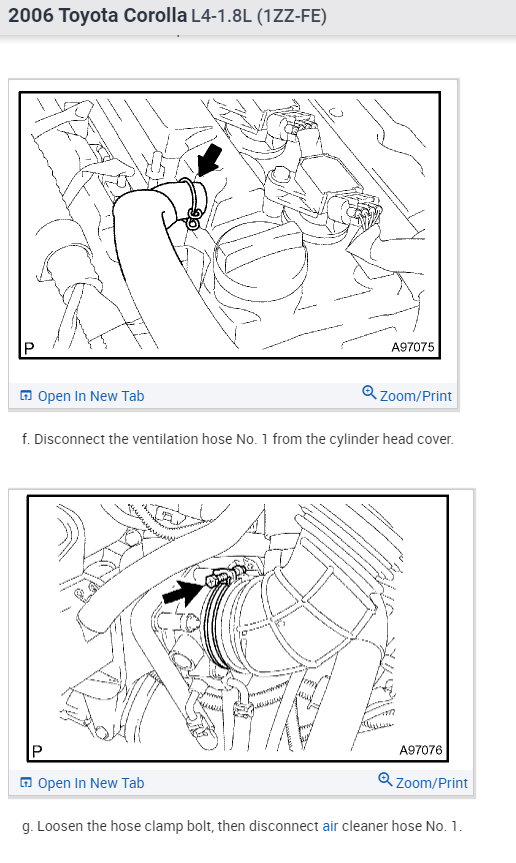 2006 Toyota Corolla L4-1.8L (1ZZ-FE)

P

A97075

Open In New Tab

Zoom/Print

f. Disconnect the ventilation hose No. 1 from the cylinder head cover.

P

A97076

Open In New Tab

Zoom/Print

g. Loosen the hose clamp bolt, then disconnect air cleaner hose No. 1.