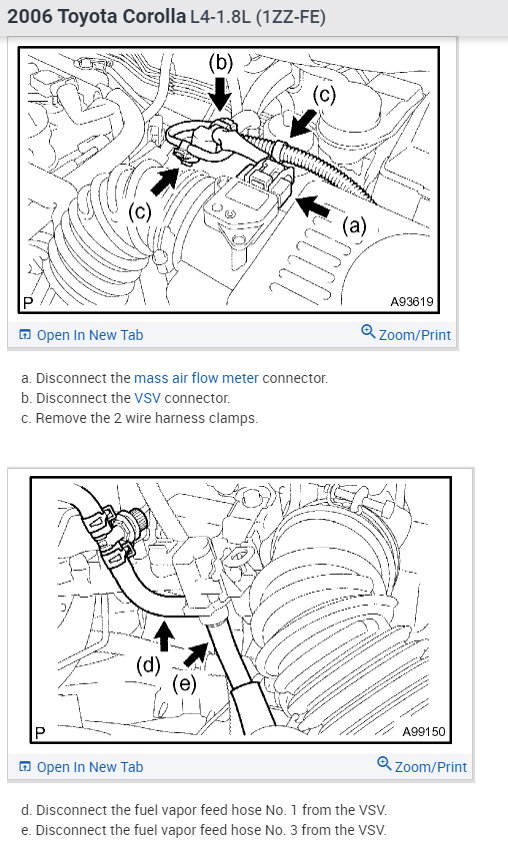 2006 Toyota Corolla L4-1.8L (1ZZ-FE)

(b)
(c)
(c)
(a)
P
A93619

Open In New Tab
Zoom/Print

a. Disconnect the mass air flow meter connector.
b. Disconnect the VSV connector.
c. Remove the 2 wire harness clamps.

(d)
(e)
P
A99150

Open In New Tab
Zoom/Print

d. Disconnect the fuel vapor feed hose No. 1 from the VSV.
e. Disconnect the fuel vapor feed hose No. 3 from the VSV.