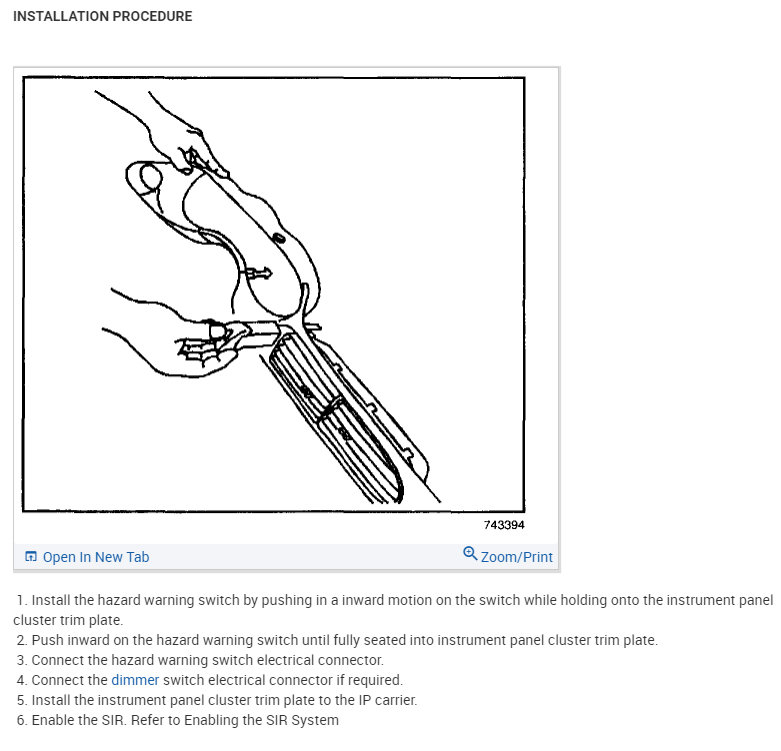 INSTALLATION PROCEDURE

743394

Open In New Tab

Zoom/Print

1. Install the hazard warning switch by pushing in a inward motion on the switch while holding onto the instrument panel cluster trim plate.
2. Push inward on the hazard warning switch until fully seated into instrument panel cluster trim plate.
3. Connect the hazard warning switch electrical connector.
4. Connect the dimmer switch electrical connector if required.
5. Install the instrument panel cluster trim plate to the IP carrier.
6. Enable the SIR. Refer to Enabling the SIR System