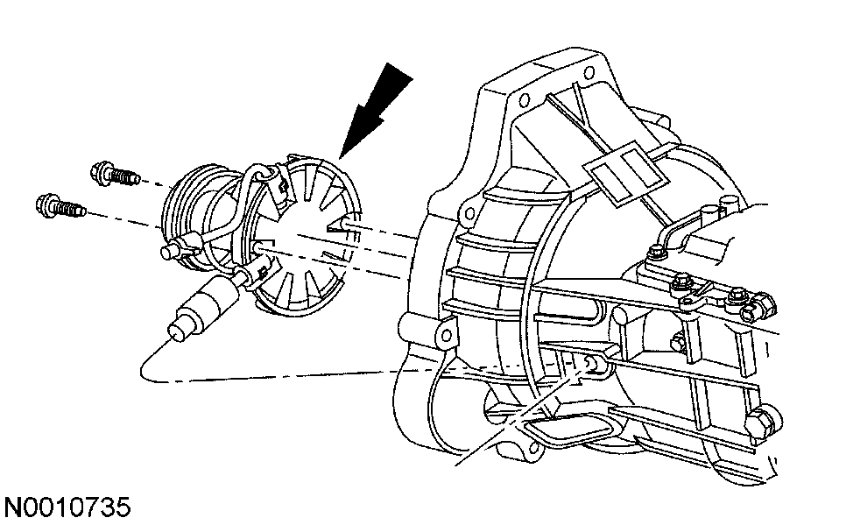 N0010735