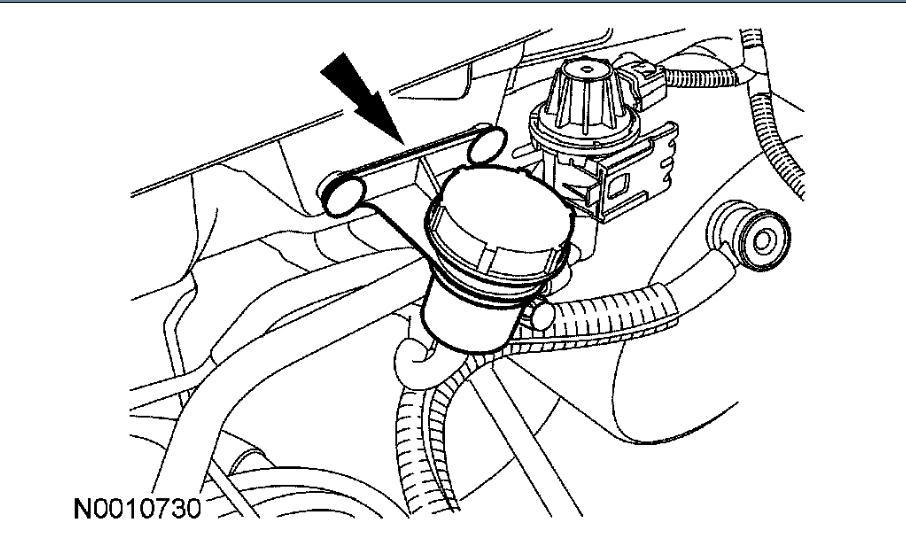 N0010730