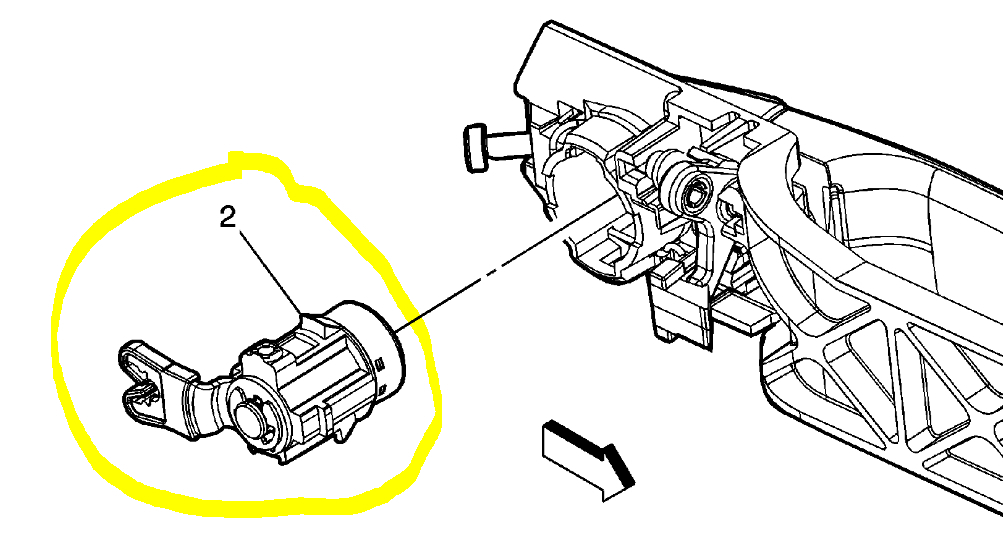 2