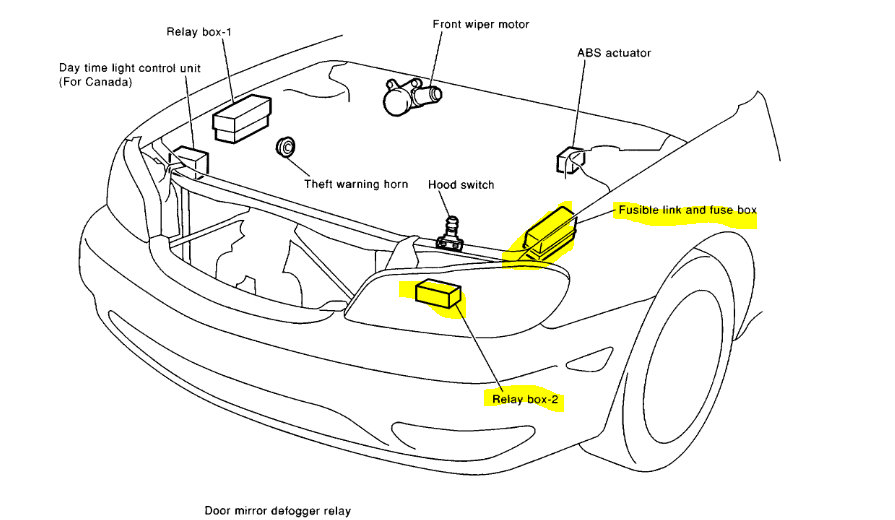 Relay box-1

Front wiper motor

ABS actuator

Day time light control unit
(For Canada)

Theft warning horn

Hood switch

Fusible link and fuse box

Relay box-2

Door mirror defogger relay