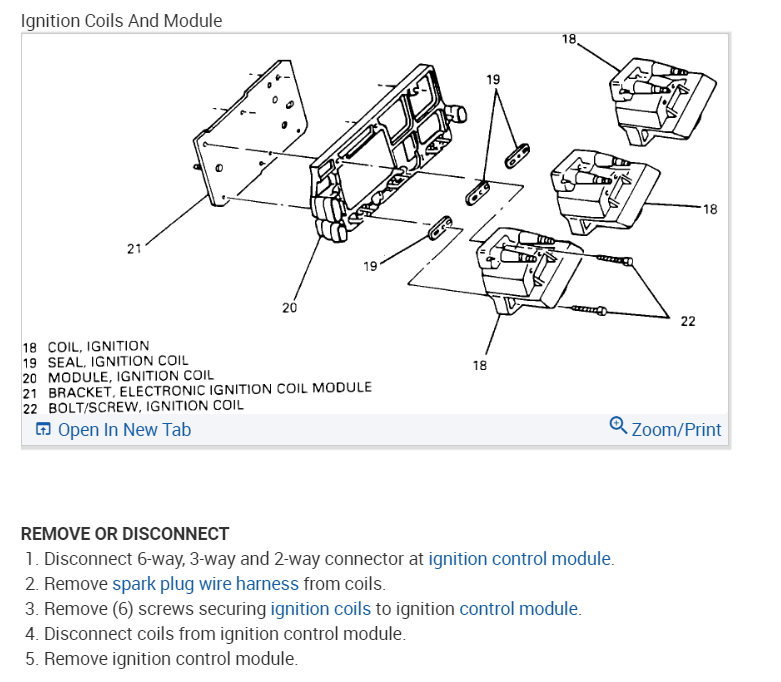 Ignition Coils And Module

18
19
18
21
19
20
22
18

18 COIL, IGNITION
19 SEAL, IGNITION COIL
20 MODULE, IGNITION COIL
21 BRACKET, ELECTRONIC IGNITION COIL MODULE
22 BOLT/SCREW, IGNITION COIL

Open In New Tab
Zoom/Print

REMOVE OR DISCONNECT
1. Disconnect 6-way, 3-way and 2-way connector at ignition control module.
2. Remove spark plug wire harness from coils.
3. Remove (6) screws securing ignition coils to ignition control module.
4. Disconnect coils from ignition control module.
5. Remove ignition control module.