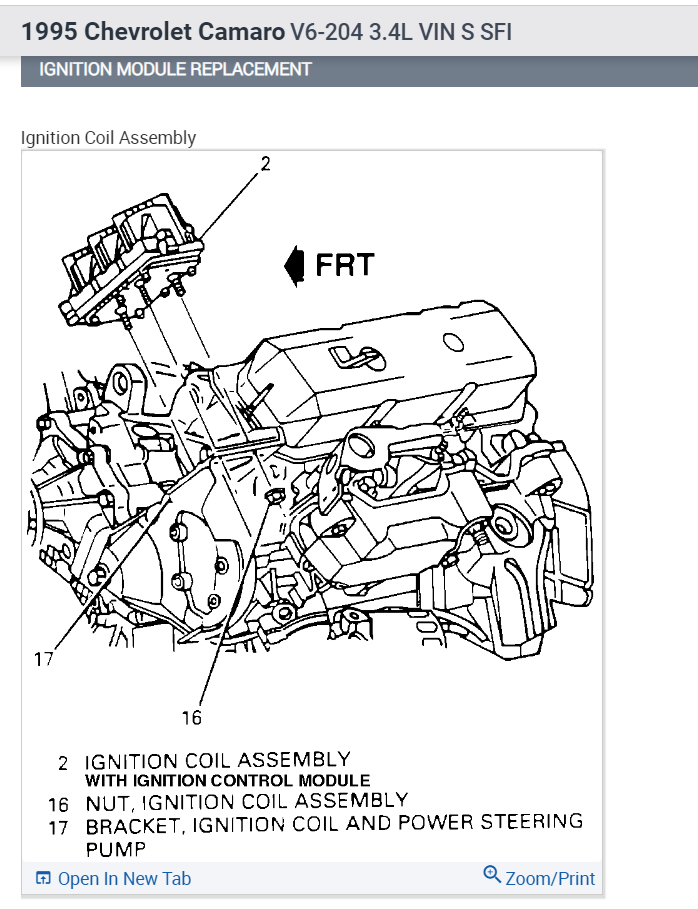 1995 Chevrolet Camaro V6-204 3.4L VIN S SFI

IGNITION MODULE REPLACEMENT

Ignition Coil Assembly

2

FRT

17

16

2 IGNITION COIL ASSEMBLY WITH IGNITION CONTROL MODULE
16 NUT, IGNITION COIL ASSEMBLY
17 BRACKET, IGNITION COIL AND POWER STEERING PUMP

Open In New Tab

Zoom/Print