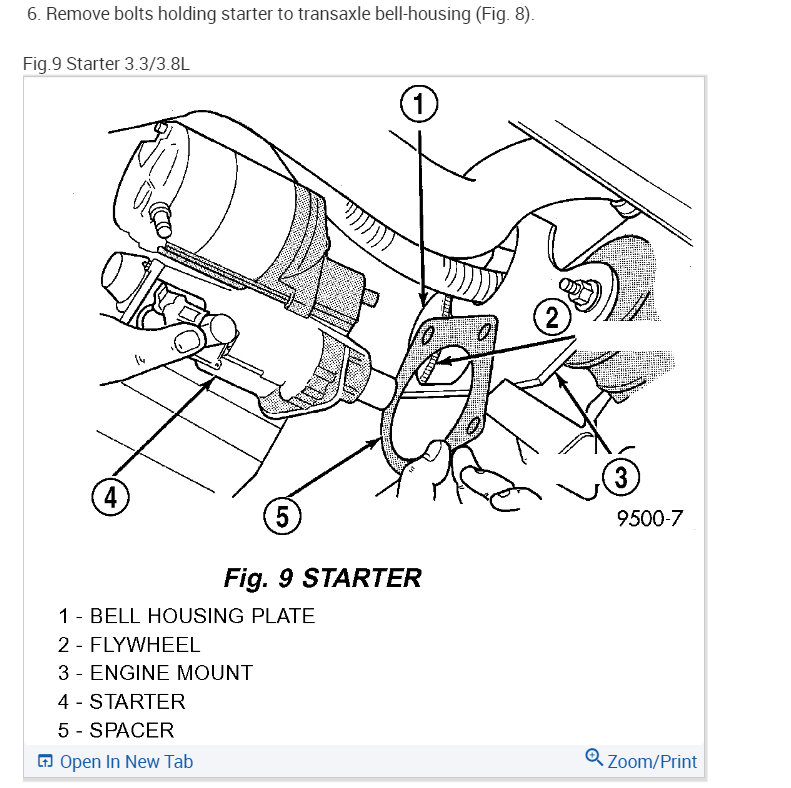 6. Remove bolts holding starter to transaxle bell-housing (Fig. 8).

Fig.9 Starter 3.3/3.8L

1
2
3
4
5
9500-7

Fig. 9 STARTER

1 - BELL HOUSING PLATE
2 - FLYWHEEL
3 - ENGINE MOUNT
4 - STARTER
5 - SPACER

Open In New Tab
Zoom/Print