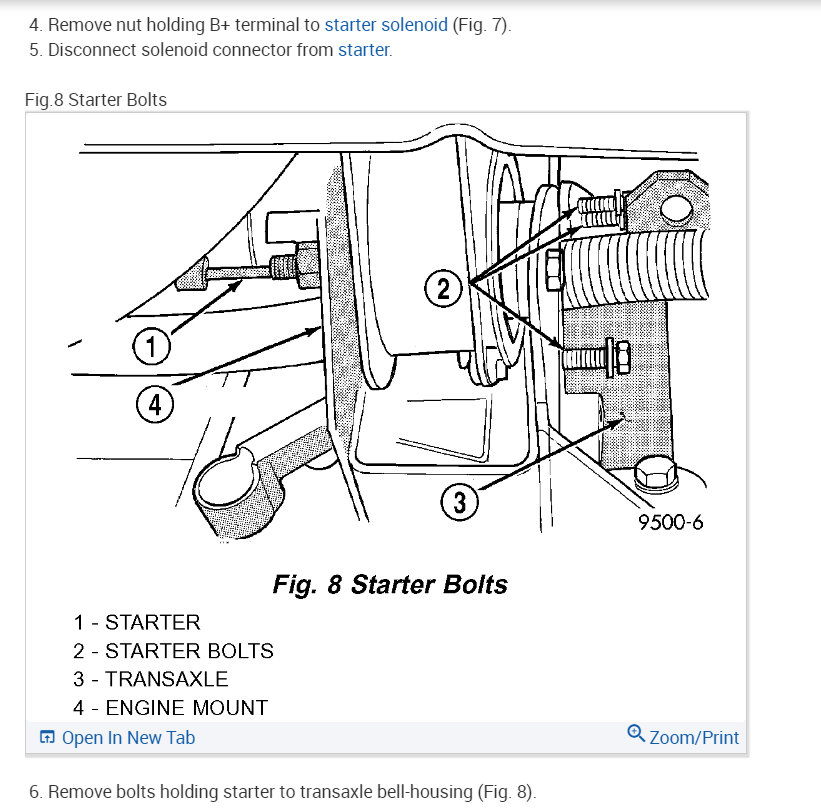 4. Remove nut holding B+ terminal to starter solenoid (Fig. 7).
5. Disconnect solenoid connector from starter.

Fig.8 Starter Bolts

2
1
4
3
9500-6

Fig. 8 Starter Bolts

1 - STARTER
2 - STARTER BOLTS
3 - TRANSAXLE
4 - ENGINE MOUNT

Open In New Tab
Zoom/Print

6. Remove bolts holding starter to transaxle bell-housing (Fig. 8).