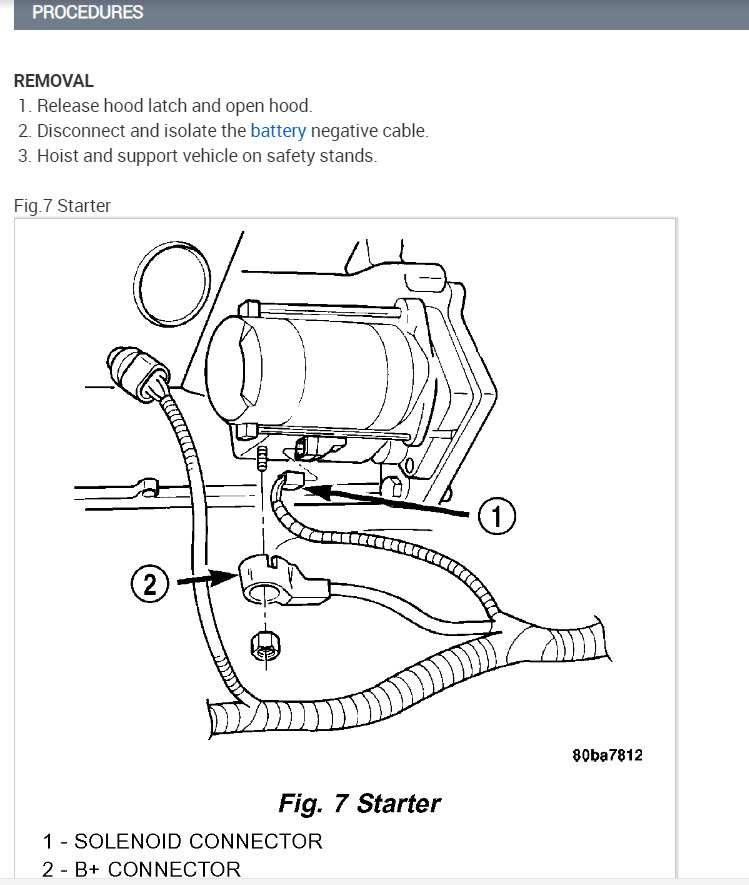 PROCEDURES

REMOVAL
1. Release hood latch and open hood.
2. Disconnect and isolate the battery negative cable.
3. Hoist and support vehicle on safety stands.

Fig.7 Starter

1

2

80ba7812

Fig. 7 Starter

1 - SOLENOID CONNECTOR
2 - B+ CONNECTOR