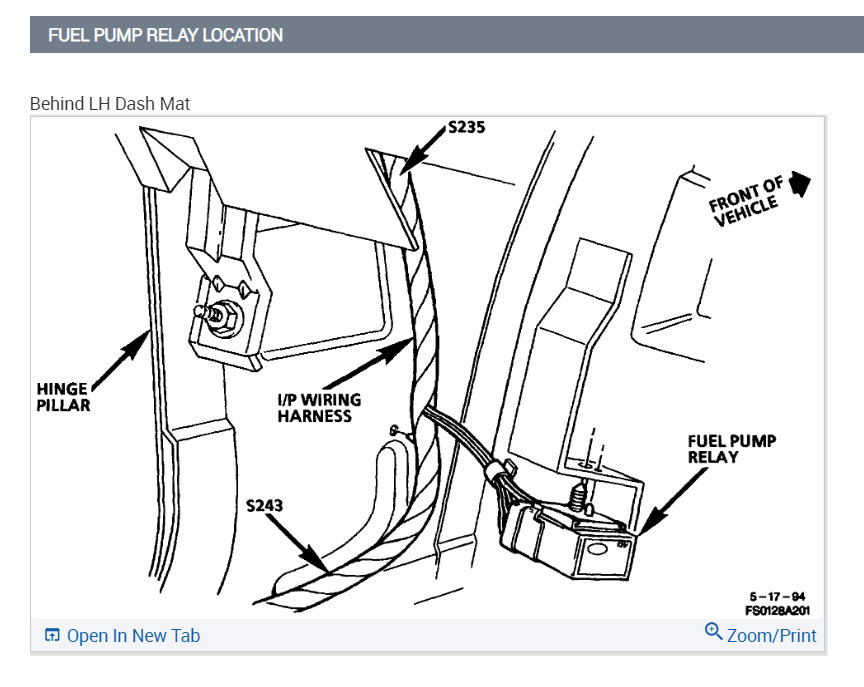 FUEL PUMP RELAY LOCATION

Behind LH Dash Mat

S235

FRONT OF VEHICLE

HINGE PILLAR

I/P WIRING HARNESS

FUEL PUMP RELAY

S243

5-17-94
FS0128A201

Open In New Tab

Zoom/Print