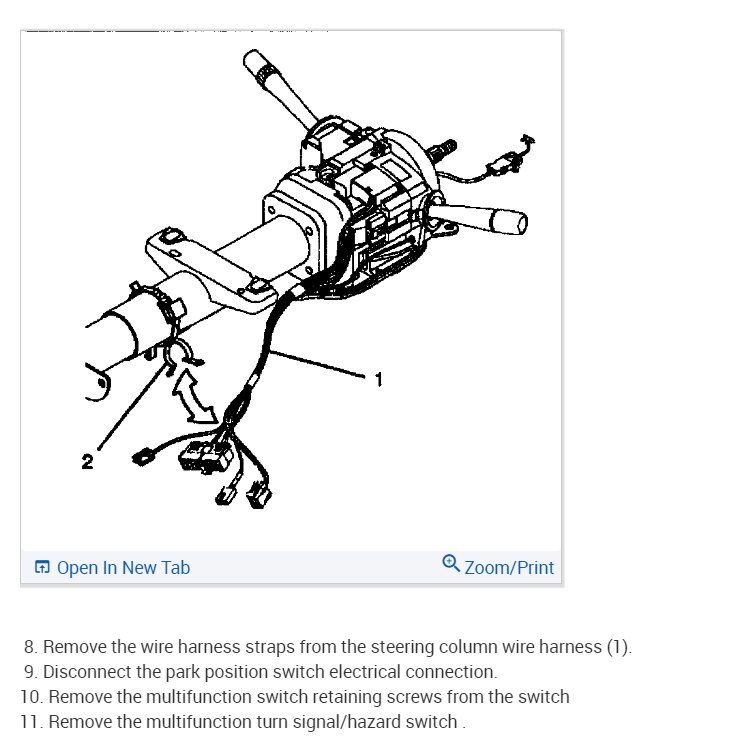 1

2

Open In New Tab

Zoom/Print

8. Remove the wire harness straps from the steering column wire harness (1).
9. Disconnect the park position switch electrical connection.
10. Remove the multifunction switch retaining screws from the switch
11. Remove the multifunction turn signal/hazard switch .