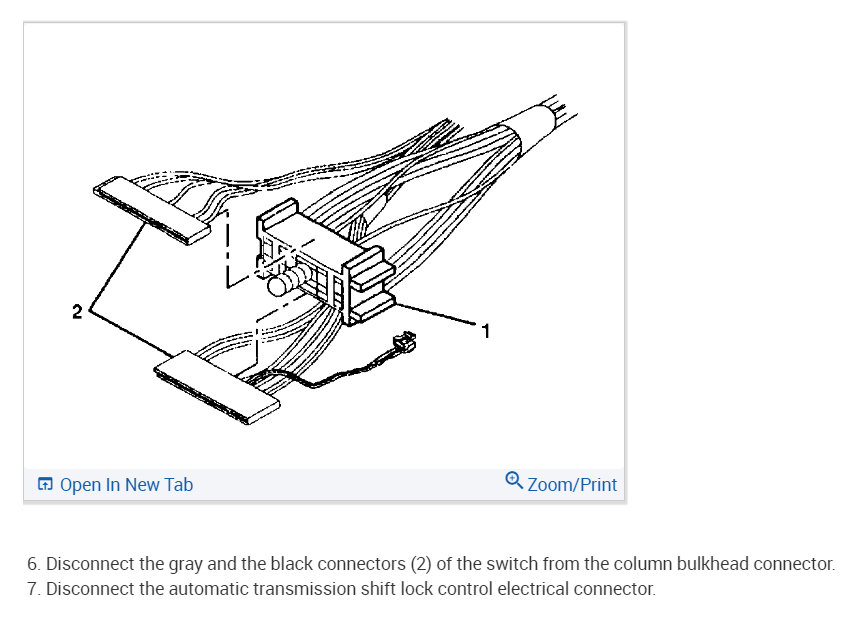 2

1

Open In New Tab

Zoom/Print

6. Disconnect the gray and the black connectors (2) of the switch from the column bulkhead connector.
7. Disconnect the automatic transmission shift lock control electrical connector.