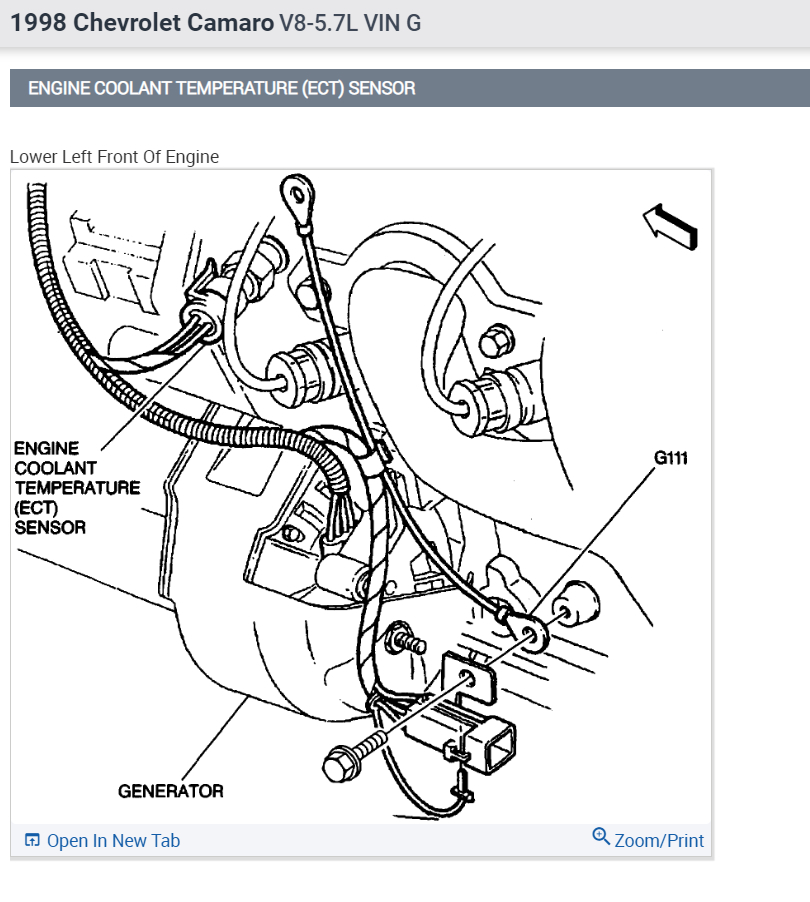 1998 Chevrolet Camaro V8-5.7L VIN G

ENGINE COOLANT TEMPERATURE (ECT) SENSOR

Lower Left Front Of Engine

ENGINE COOLANT TEMPERATURE (ECT) SENSOR

G111

GENERATOR

Open In New Tab

Zoom/Print