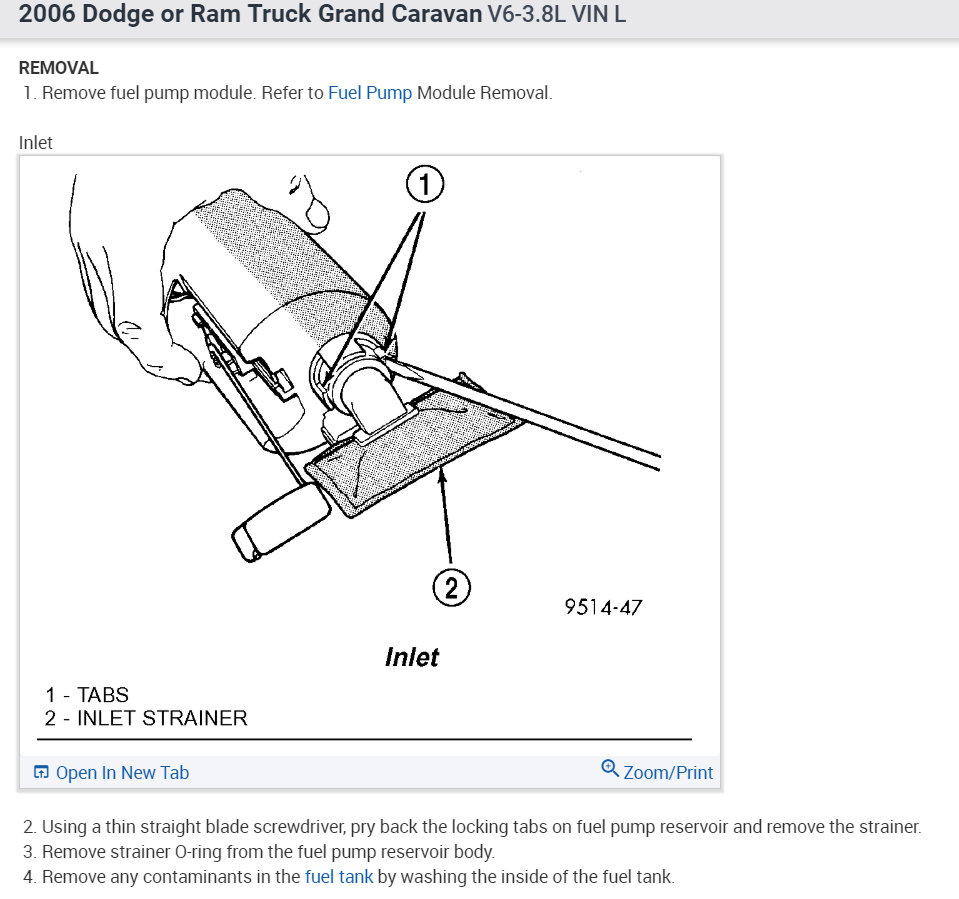 2006 Dodge or Ram Truck Grand Caravan V6-3.8L VIN L

REMOVAL

1. Remove fuel pump module. Refer to Fuel Pump Module Removal.

Inlet

1

2

9514-47

Inlet

1 - TABS
2 - INLET STRAINER

Open In New Tab

Zoom/Print

2. Using a thin straight blade screwdriver, pry back the locking tabs on fuel pump reservoir and remove the strainer.
3. Remove strainer O-ring from the fuel pump reservoir body.
4. Remove any contaminants in the fuel tank by washing the inside of the fuel tank.