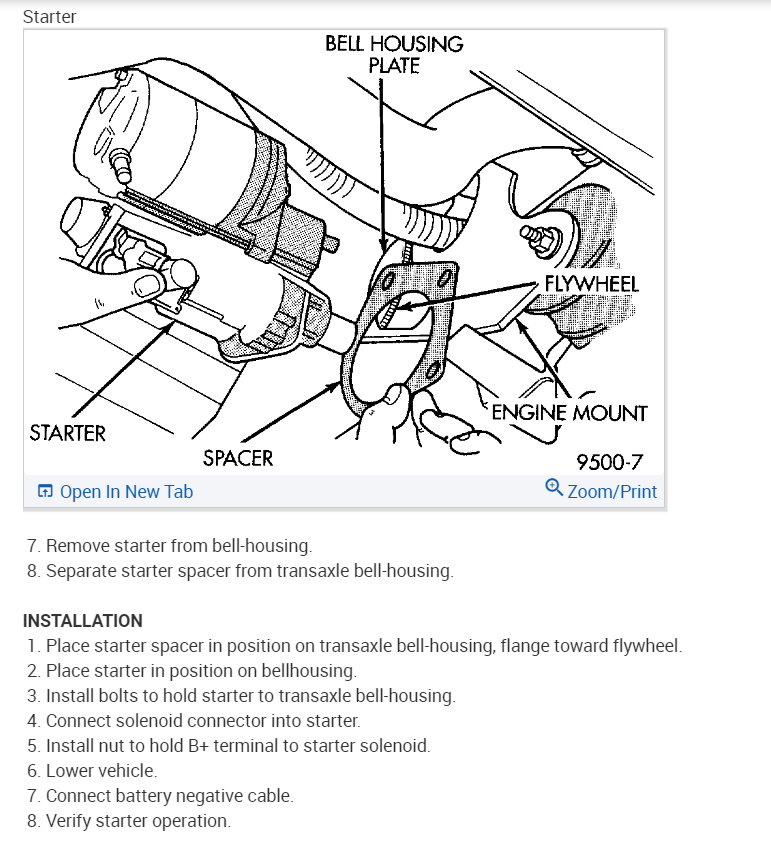 Starter

BELL HOUSING PLATE

FLYWHEEL

ENGINE MOUNT

STARTER

SPACER

9500-7

Open In New Tab

Zoom/Print

7. Remove starter from bell-housing.
8. Separate starter spacer from transaxle bell-housing.

INSTALLATION
1. Place starter spacer in position on transaxle bell-housing, flange toward flywheel.
2. Place starter in position on bellhousing.
3. Install bolts to hold starter to transaxle bell-housing.
4. Connect solenoid connector into starter.
5. Install nut to hold B+ terminal to starter solenoid.
6. Lower vehicle.
7. Connect battery negative cable.
8. Verify starter operation.