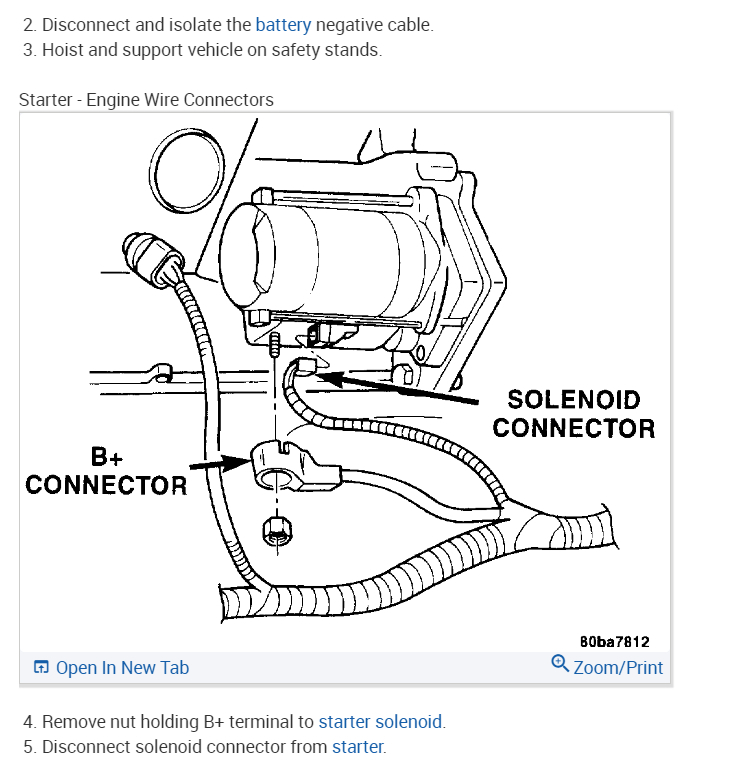 2. Disconnect and isolate the battery negative cable.
3. Hoist and support vehicle on safety stands.

Starter - Engine Wire Connectors

SOLENOID CONNECTOR

B+ CONNECTOR

80ba7812

Open In New Tab

Zoom/Print

4. Remove nut holding B+ terminal to starter solenoid.
5. Disconnect solenoid connector from starter.