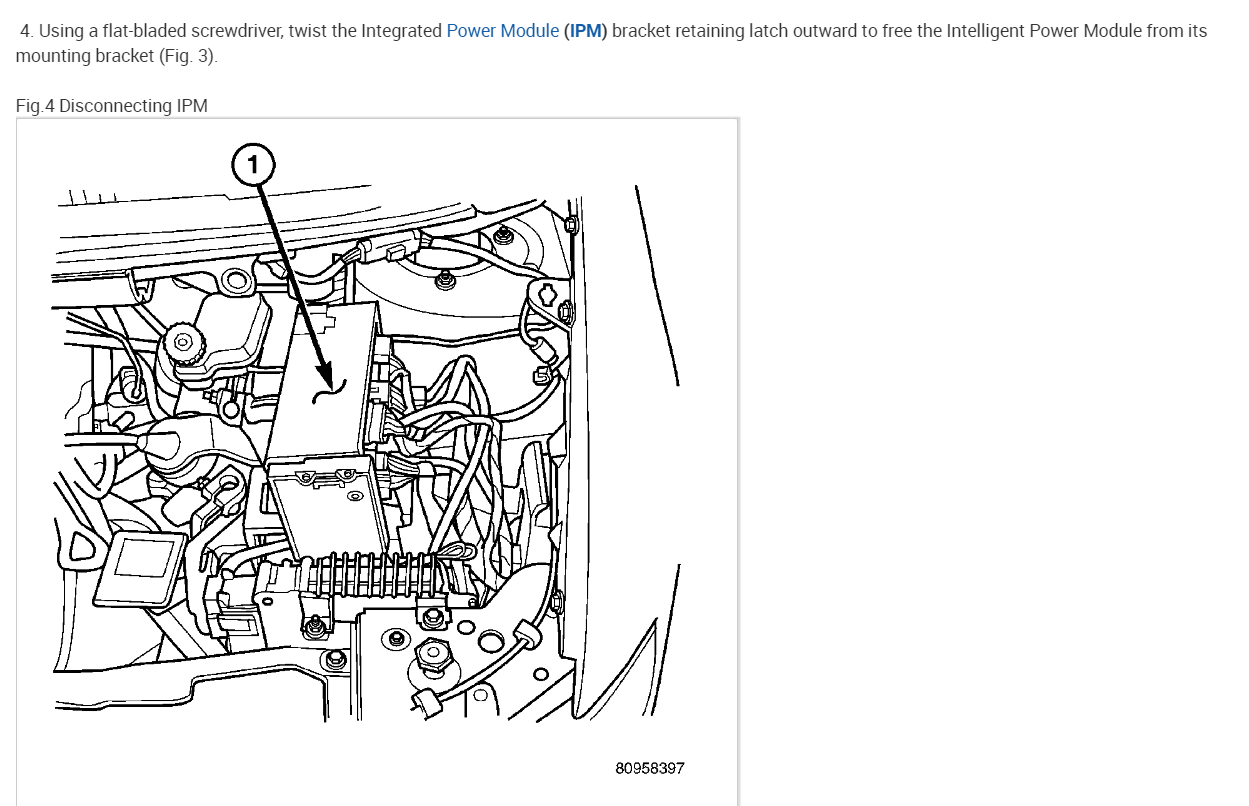 4. Using a flat-bladed screwdriver, twist the Integrated Power Module (IPM) bracket retaining latch outward to free the Intelligent Power Module from its mounting bracket (Fig. 3).

Fig.4 Disconnecting IPM

1

80958397