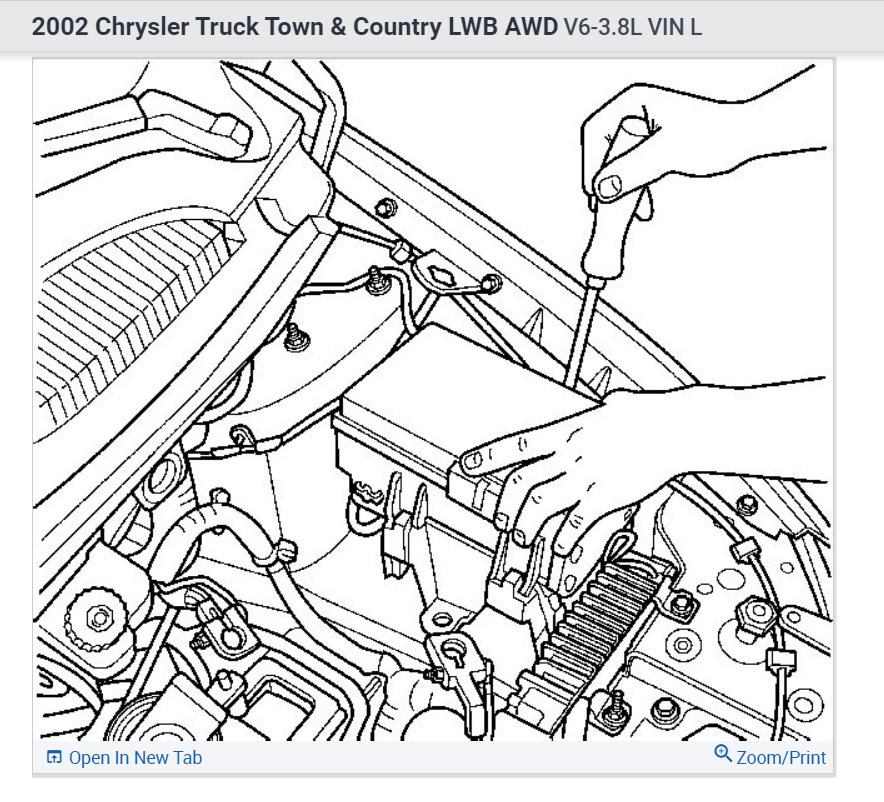 2002 Chrysler Truck Town & Country LWB AWD V6-3.8L VIN L

Open In New Tab

Zoom/Print