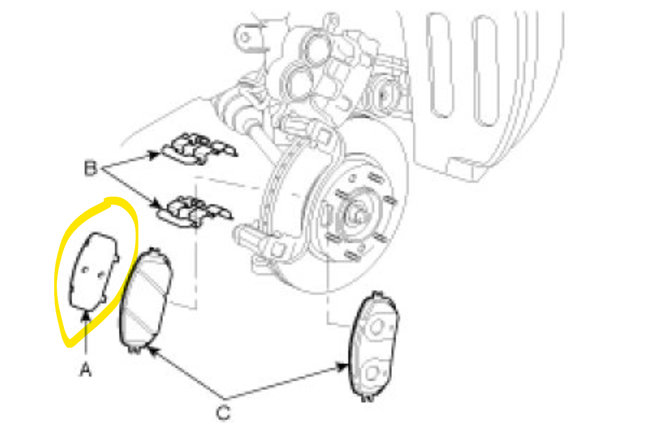 B

A

C