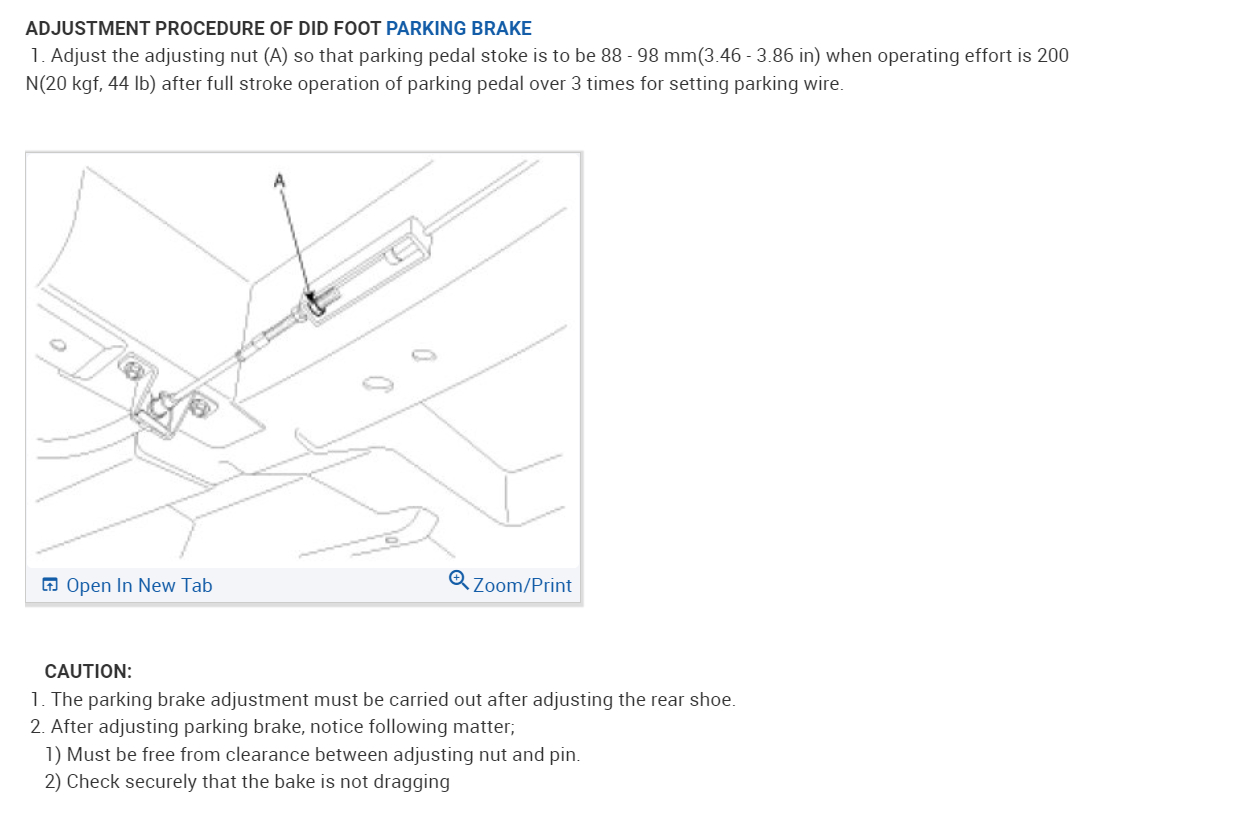 ADJUSTMENT PROCEDURE OF DID FOOT PARKING BRAKE

1. Adjust the adjusting nut (A) so that parking pedal stoke is to be 88 - 98 mm(3.46 - 3.86 in) when operating effort is 200 N(20 kgf, 44 lb) after full stroke operation of parking pedal over 3 times for setting parking wire.

A

Open In New Tab

Zoom/Print

CAUTION:

1. The parking brake adjustment must be carried out after adjusting the rear shoe.
2. After adjusting parking brake, notice following matter;
1) Must be free from clearance between adjusting nut and pin.
2) Check securely that the bake is not dragging