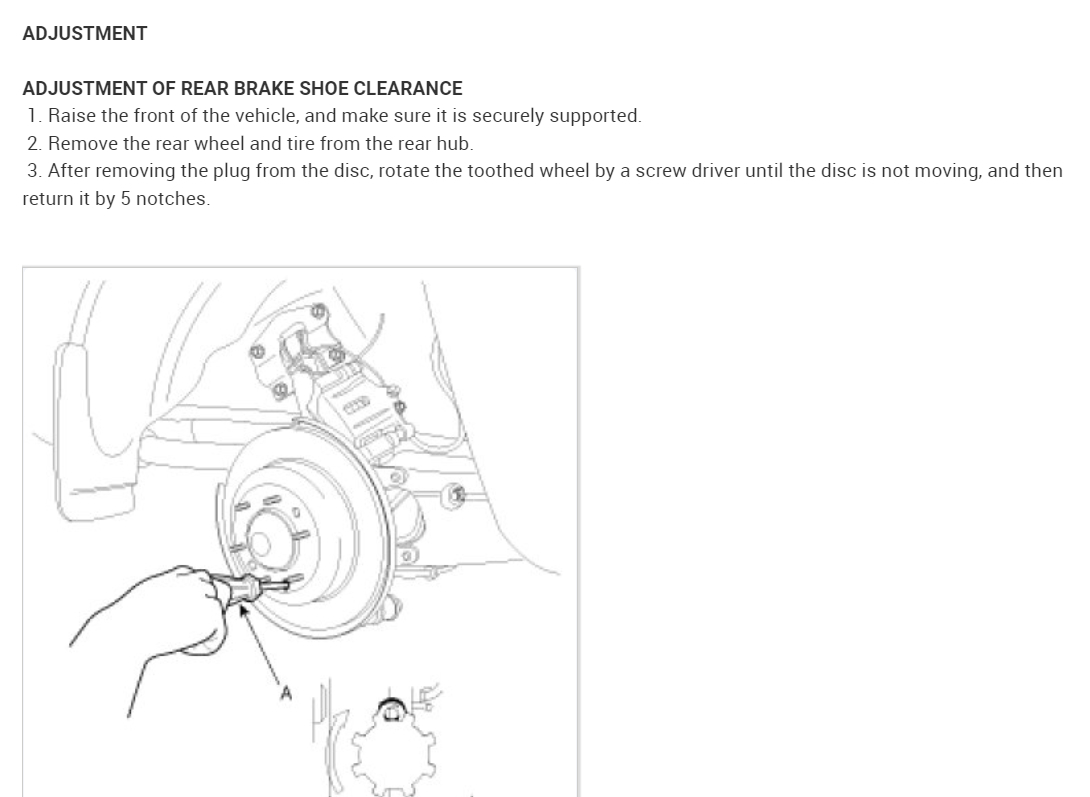 ADJUSTMENT

ADJUSTMENT OF REAR BRAKE SHOE CLEARANCE

1. Raise the front of the vehicle, and make sure it is securely supported.
2. Remove the rear wheel and tire from the rear hub.
3. After removing the plug from the disc, rotate the toothed wheel by a screw driver until the disc is not moving, and then return it by 5 notches.

A