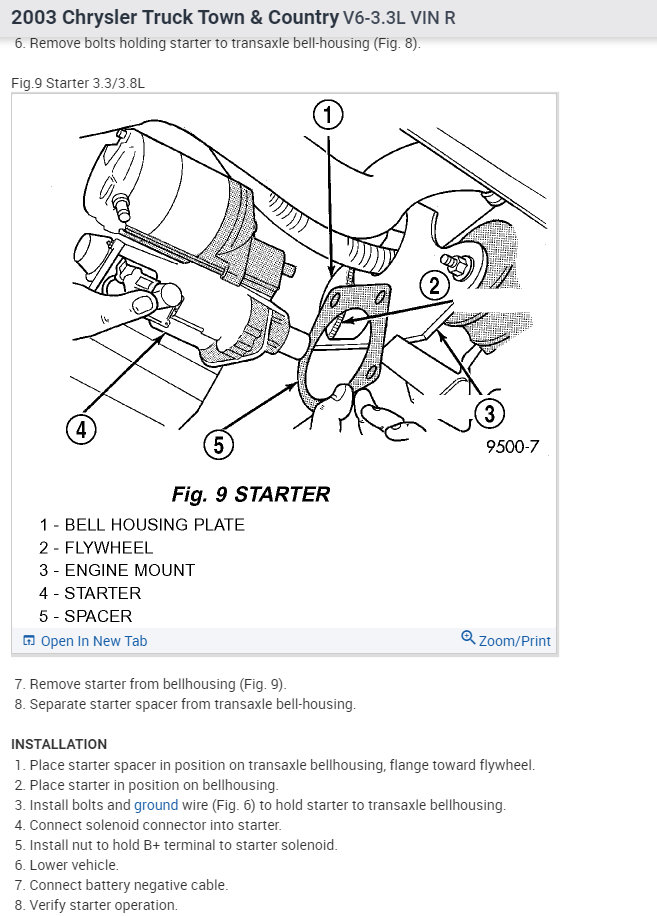 2003 Chrysler Truck Town & Country V6-3.3L VIN R
6. Remove bolts holding starter to transaxle bell-housing (Fig. 8).

Fig.9 Starter 3.3/3.8L

1
2
3
4
5
9500-7

Fig. 9 STARTER
1 - BELL HOUSING PLATE
2 - FLYWHEEL
3 - ENGINE MOUNT
4 - STARTER
5 - SPACER

Open In New Tab
Zoom/Print

7. Remove starter from bellhousing (Fig. 9).
8. Separate starter spacer from transaxle bell-housing.

INSTALLATION
1. Place starter spacer in position on transaxle bellhousing, flange toward flywheel.
2. Place starter in position on bellhousing.
3. Install bolts and ground wire (Fig. 6) to hold starter to transaxle bellhousing.
4. Connect solenoid connector into starter.
5. Install nut to hold B+ terminal to starter solenoid.
6. Lower vehicle.
7. Connect battery negative cable.
8. Verify starter operation.