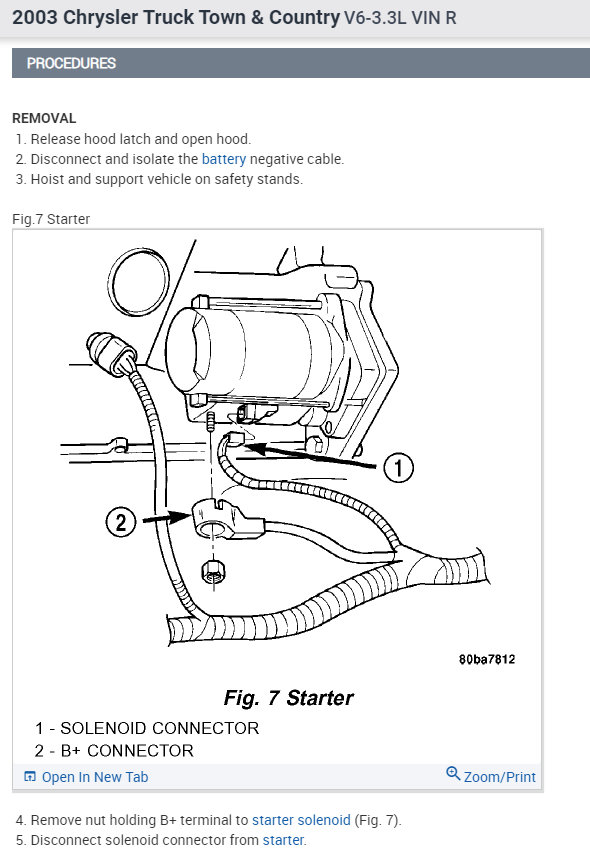 2003 Chrysler Truck Town & Country V6-3.3L VIN R

PROCEDURES

REMOVAL
1. Release hood latch and open hood.
2. Disconnect and isolate the battery negative cable.
3. Hoist and support vehicle on safety stands.

Fig.7 Starter

1

2

80ba7812

Fig. 7 Starter

1 - SOLENOID CONNECTOR
2 - B+ CONNECTOR

Open In New Tab

Zoom/Print

4. Remove nut holding B+ terminal to starter solenoid (Fig. 7).
5. Disconnect solenoid connector from starter.