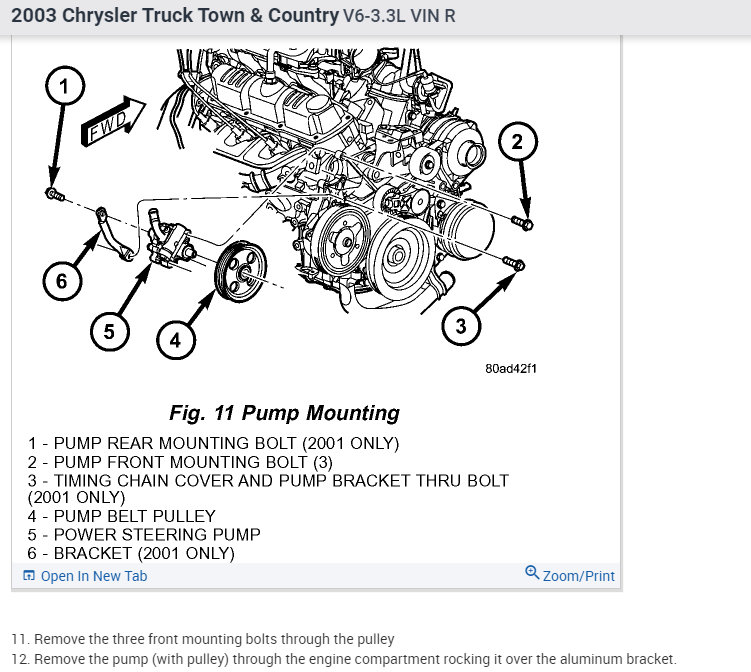 2003 Chrysler Truck Town & Country V6-3.3L VIN R

1
FWD
2
6
5
4
3
80ad42f1

Fig. 11 Pump Mounting

1 - PUMP REAR MOUNTING BOLT (2001 ONLY)
2 - PUMP FRONT MOUNTING BOLT (3)
3 - TIMING CHAIN COVER AND PUMP BRACKET THRU BOLT (2001 ONLY)
4 - PUMP BELT PULLEY
5 - POWER STEERING PUMP
6 - BRACKET (2001 ONLY)

Open In New Tab
Zoom/Print

11. Remove the three front mounting bolts through the pulley
12. Remove the pump (with pulley) through the engine compartment rocking it over the aluminum bracket.