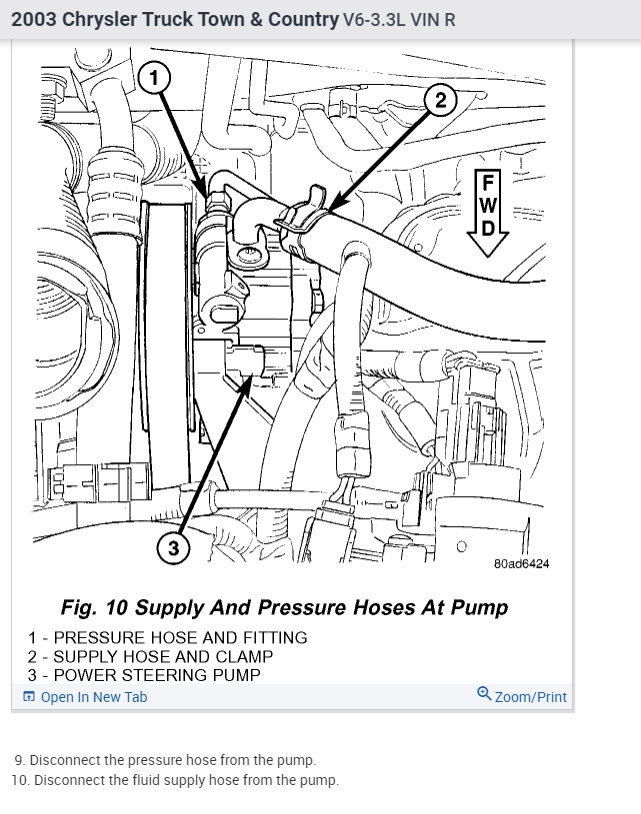 2003 Chrysler Truck Town & Country V6-3.3L VIN R

1

2

FWD

3

80ad6424

Fig. 10 Supply And Pressure Hoses At Pump

1 - PRESSURE HOSE AND FITTING
2 - SUPPLY HOSE AND CLAMP
3 - POWER STEERING PUMP

Open In New Tab

Zoom/Print

9. Disconnect the pressure hose from the pump.
10. Disconnect the fluid supply hose from the pump.