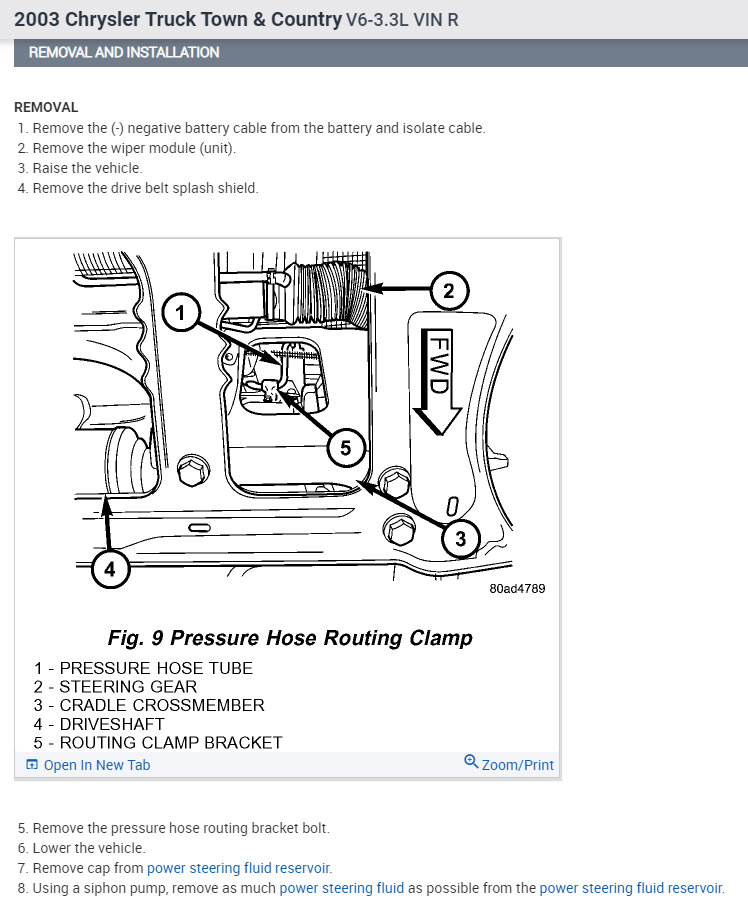 2003 Chrysler Truck Town & Country V6-3.3L VIN R

REMOVAL AND INSTALLATION

REMOVAL
1. Remove the (-) negative battery cable from the battery and isolate cable.
2. Remove the wiper module (unit).
3. Raise the vehicle.
4. Remove the drive belt splash shield.

1
2
FWD
5
3
4
80ad4789

Fig. 9 Pressure Hose Routing Clamp
1 - PRESSURE HOSE TUBE
2 - STEERING GEAR
3 - CRADLE CROSSMEMBER
4 - DRIVESHAFT
5 - ROUTING CLAMP BRACKET

Open In New Tab
Zoom/Print

5. Remove the pressure hose routing bracket bolt.
6. Lower the vehicle.
7. Remove cap from power steering fluid reservoir.
8. Using a siphon pump, remove as much power steering fluid as possible from the power steering fluid reservoir.