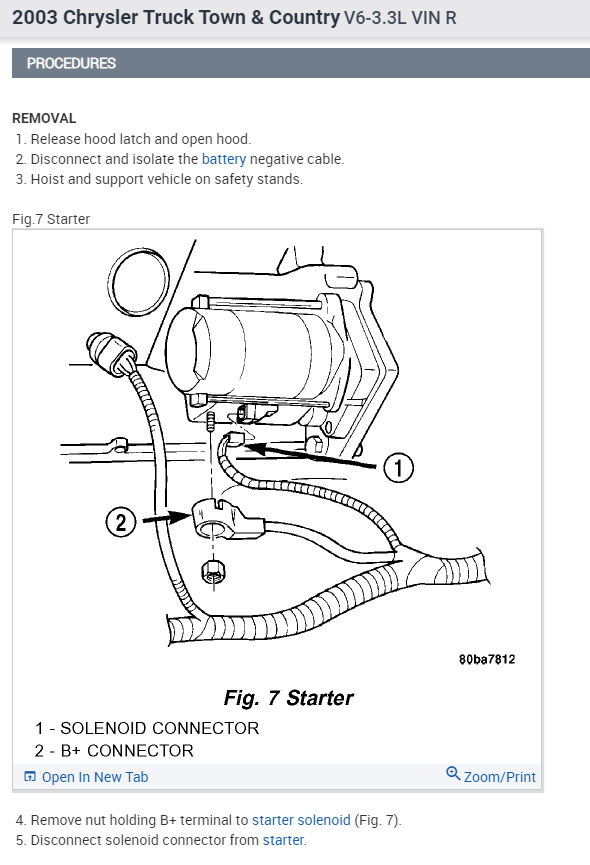 2003 Chrysler Truck Town & Country V6-3.3L VIN R

PROCEDURES

REMOVAL
1. Release hood latch and open hood.
2. Disconnect and isolate the battery negative cable.
3. Hoist and support vehicle on safety stands.

Fig.7 Starter

1

2

80ba7812

Fig. 7 Starter

1 - SOLENOID CONNECTOR
2 - B+ CONNECTOR

Open In New Tab

Zoom/Print

4. Remove nut holding B+ terminal to starter solenoid (Fig. 7).
5. Disconnect solenoid connector from starter.