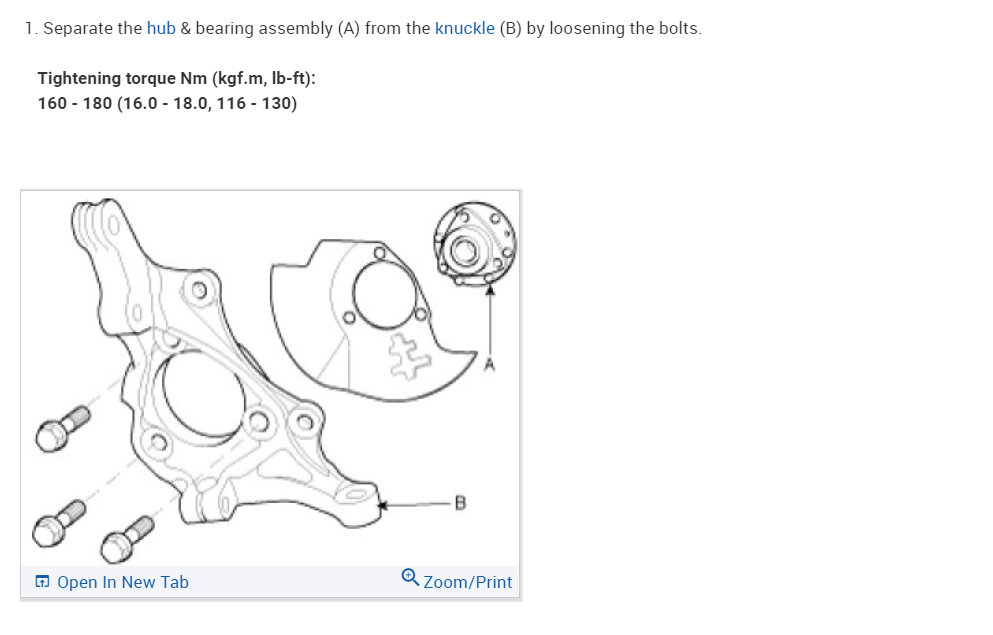 1. Separate the hub & bearing assembly (A) from the knuckle (B) by loosening the bolts.

Tightening torque Nm (kgf.m, lb-ft):
160 - 180 (16.0 - 18.0, 116 - 130)

A

B

Open In New Tab

Zoom/Print