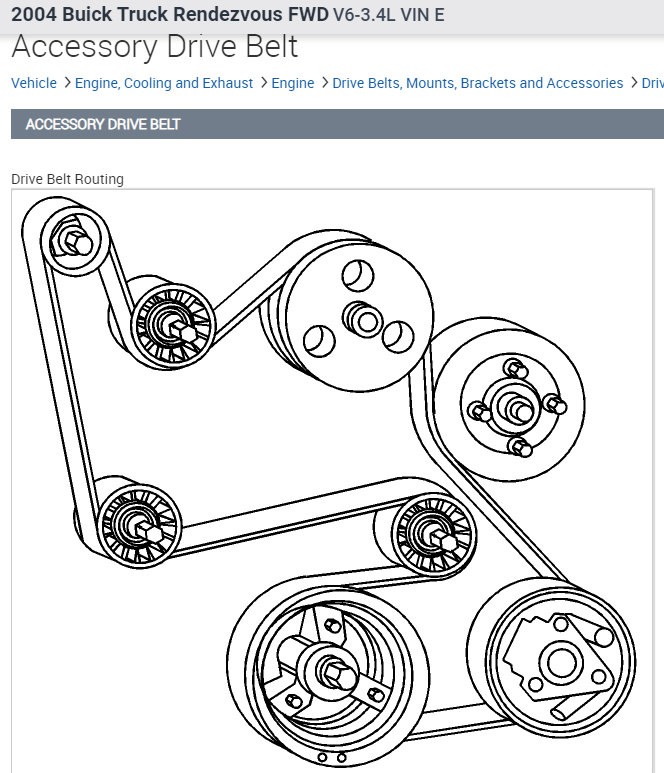 2004 Buick Truck Rendezvous FWD V6-3.4L VIN E
Accessory Drive Belt
Vehicle > Engine, Cooling and Exhaust > Engine > Drive Belts, Mounts, Brackets and Accessories > Driv

ACCESSORY DRIVE BELT

Drive Belt Routing