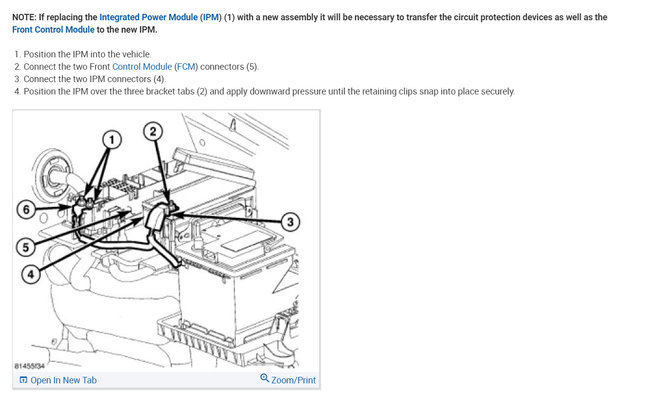 NOTE: If replacing the Integrated Power Module (IPM) (1) with a new assembly it will be necessary to transfer the circuit protection devices as well as the Front Control Module to the new IPM.

1. Position the IPM into the vehicle.
2. Connect the two Front Control Module (FCM) connectors (5).
3. Connect the two IPM connectors (4).
4. Position the IPM over the three bracket tabs (2) and apply downward pressure until the retaining clips snap into place securely.

1
2
6
3
5
4
81455f34

Open In New Tab
Zoom/Print