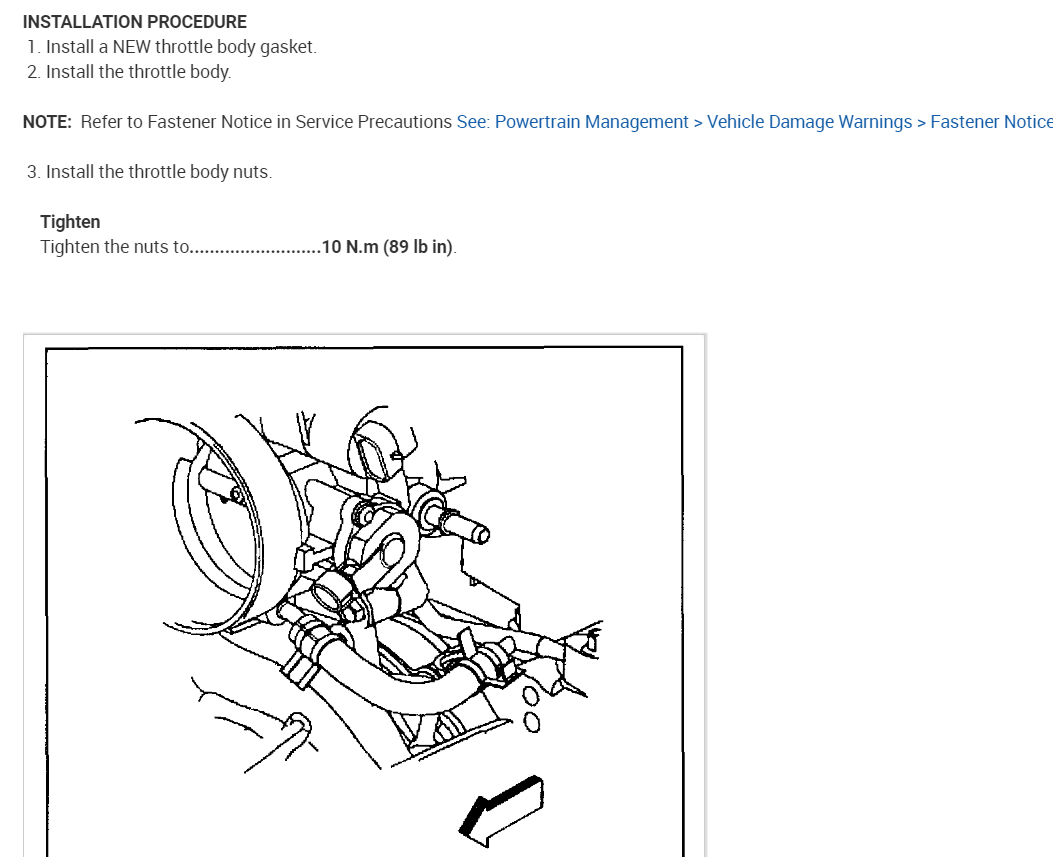 INSTALLATION PROCEDURE
1. Install a NEW throttle body gasket.
2. Install the throttle body.

NOTE: Refer to Fastener Notice in Service Precautions See: Powertrain Management > Vehicle Damage Warnings > Fastener Notice

3. Install the throttle body nuts.

Tighten
Tighten the nuts to.........................10 N.m (89 lb in).