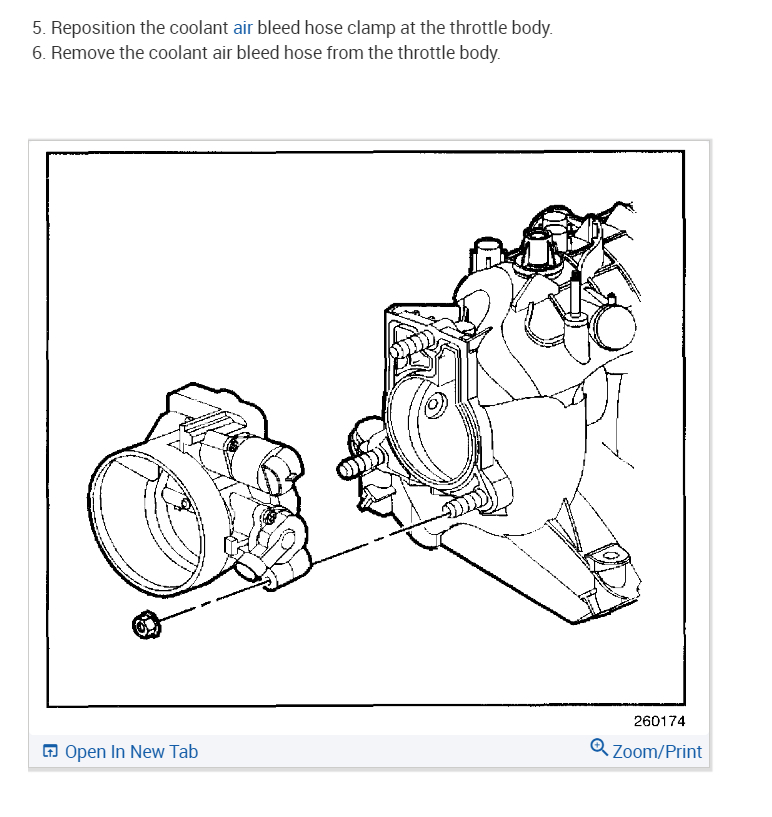 5. Reposition the coolant air bleed hose clamp at the throttle body.
6. Remove the coolant air bleed hose from the throttle body.

260174

Open In New Tab

Zoom/Print