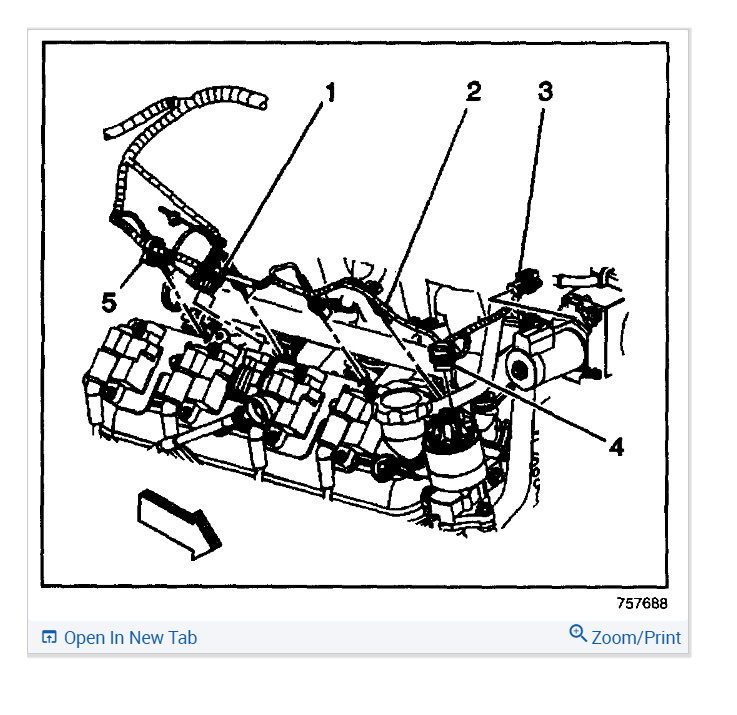 1
2
3
5
4
757688
Open In New Tab
Zoom/Print