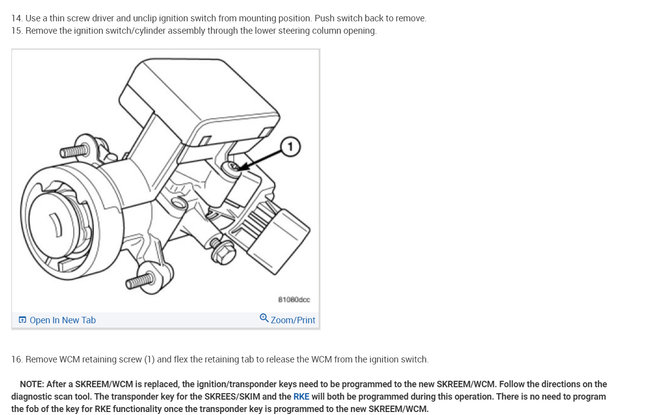 14. Use a thin screw driver and unclip ignition switch from mounting position. Push switch back to remove.
15. Remove the ignition switch/cylinder assembly through the lower steering column opening.

1

81080dcc

Open In New Tab

Zoom/Print

16. Remove WCM retaining screw (1) and flex the retaining tab to release the WCM from the ignition switch.

NOTE: After a SKREEM/WCM is replaced, the ignition/transponder keys need to be programmed to the new SKREEM/WCM. Follow the directions on the diagnostic scan tool. The transponder key for the SKREES/SKIM and the RKE will both be programmed during this operation. There is no need to program the fob of the key for RKE functionality once the transponder key is programmed to the new SKREEM/WCM.