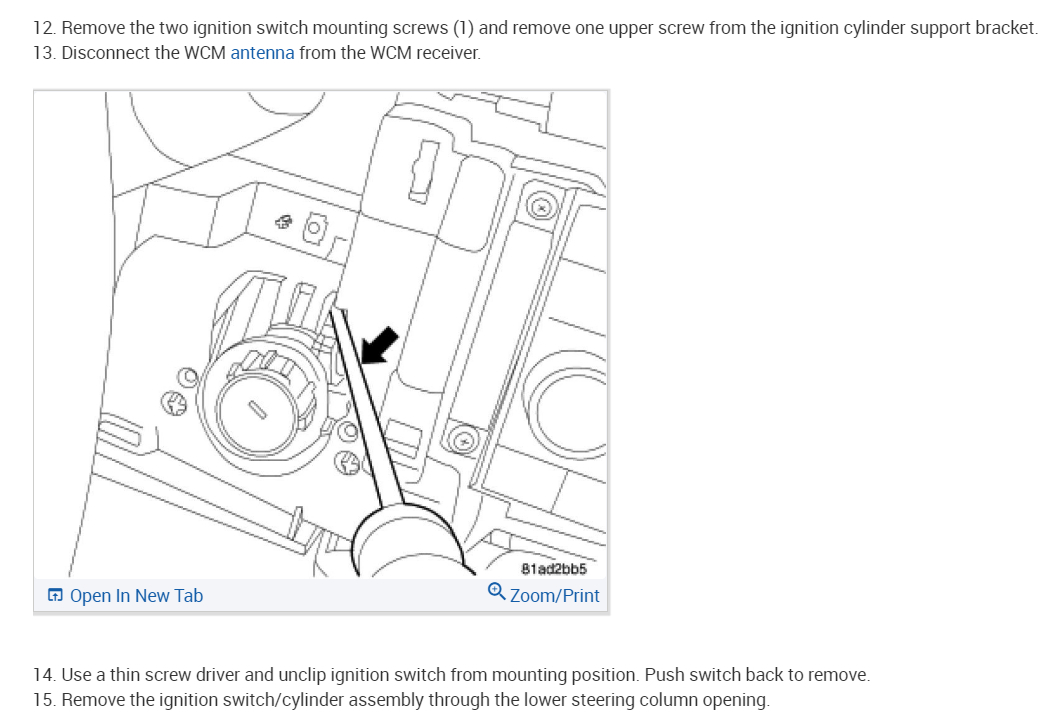 12. Remove the two ignition switch mounting screws (1) and remove one upper screw from the ignition cylinder support bracket.
13. Disconnect the WCM antenna from the WCM receiver.

81ad2bb5

Open In New Tab

Zoom/Print

14. Use a thin screw driver and unclip ignition switch from mounting position. Push switch back to remove.
15. Remove the ignition switch/cylinder assembly through the lower steering column opening.