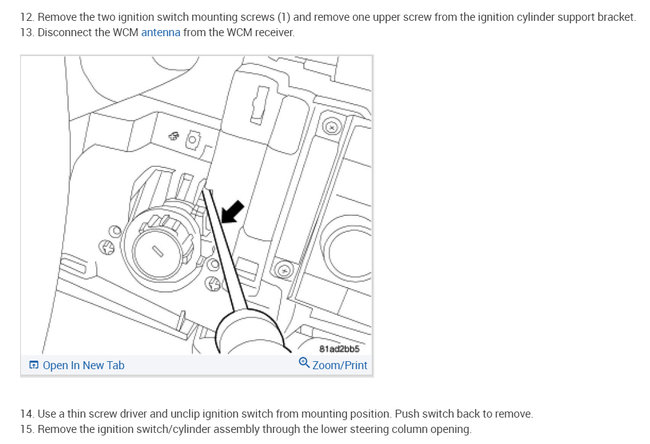 12. Remove the two ignition switch mounting screws (1) and remove one upper screw from the ignition cylinder support bracket.
13. Disconnect the WCM antenna from the WCM receiver.

81ad2bb5

Open In New Tab

Zoom/Print

14. Use a thin screw driver and unclip ignition switch from mounting position. Push switch back to remove.
15. Remove the ignition switch/cylinder assembly through the lower steering column opening.