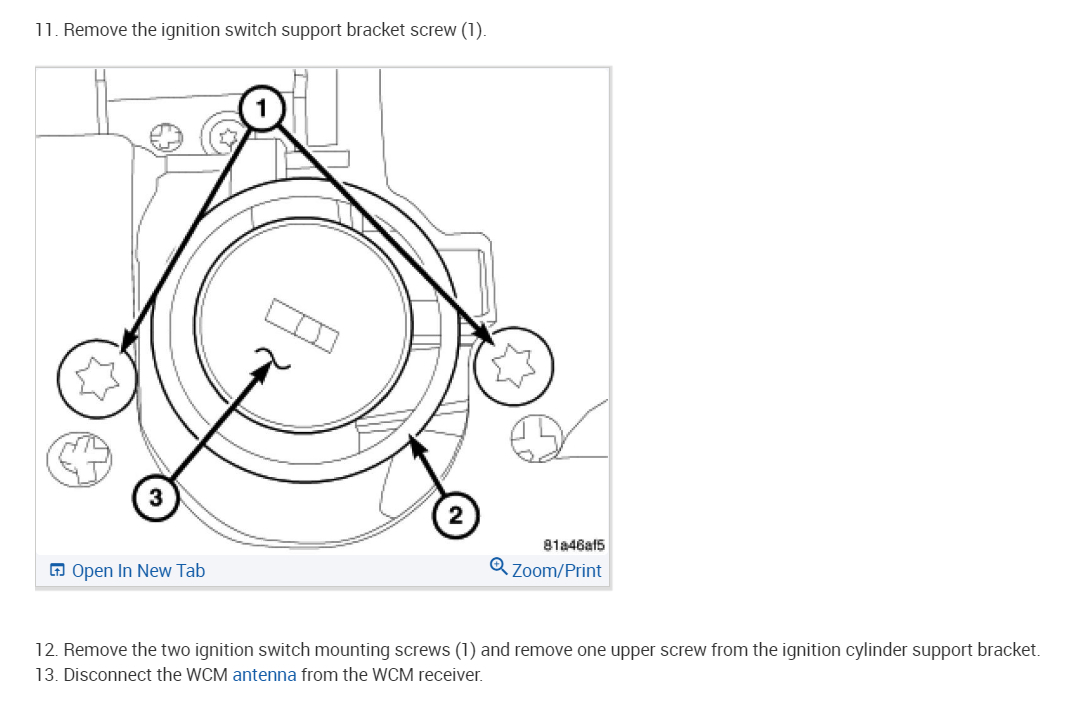 11. Remove the ignition switch support bracket screw (1).

1

3

2

81a46af5

Open In New Tab

Zoom/Print

12. Remove the two ignition switch mounting screws (1) and remove one upper screw from the ignition cylinder support bracket.
13. Disconnect the WCM antenna from the WCM receiver.