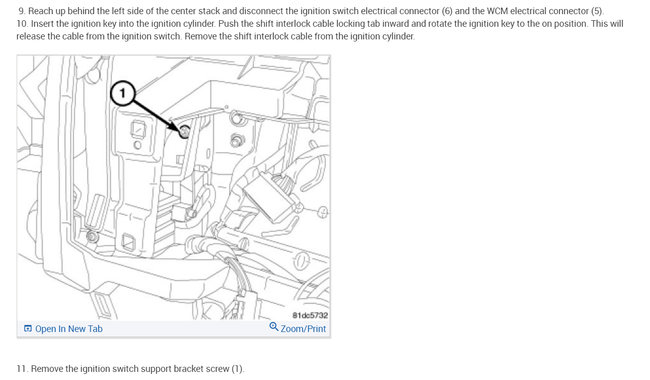 9. Reach up behind the left side of the center stack and disconnect the ignition switch electrical connector (6) and the WCM electrical connector (5).
10. Insert the ignition key into the ignition cylinder. Push the shift interlock cable locking tab inward and rotate the ignition key to the on position. This will release the cable from the ignition switch. Remove the shift interlock cable from the ignition cylinder.

1

81dc5732

Open In New Tab

Zoom/Print

11. Remove the ignition switch support bracket screw (1).