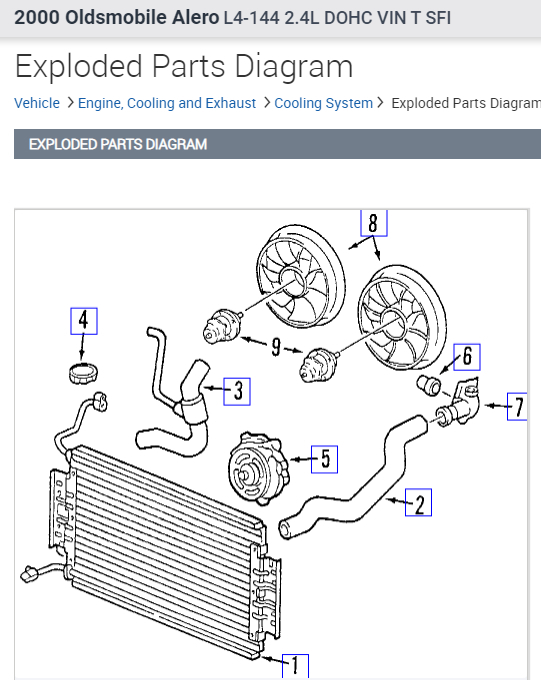 2000 Oldsmobile Alero L4-144 2.4L DOHC VIN T SFI

Exploded Parts Diagram

Vehicle > Engine, Cooling and Exhaust > Cooling System > Exploded Parts Diagram

EXPLODED PARTS DIAGRAM

8

4

9

6

3

7

5

2

1