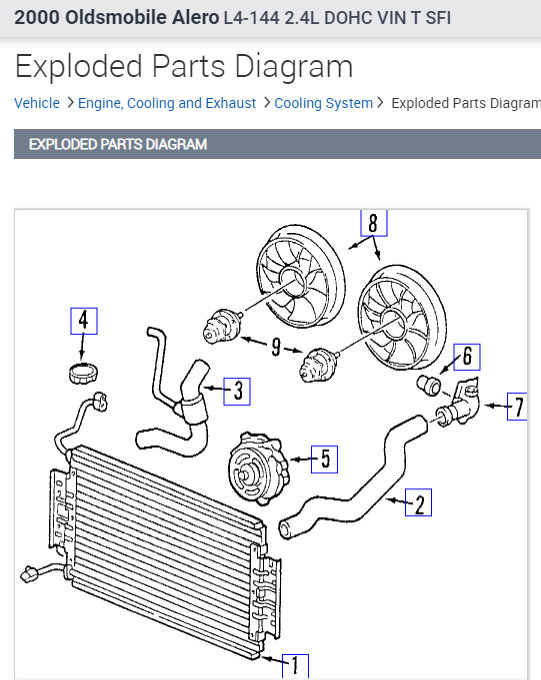 2000 Oldsmobile Alero L4-144 2.4L DOHC VIN T SFI

Exploded Parts Diagram

Vehicle > Engine, Cooling and Exhaust > Cooling System > Exploded Parts Diagram

EXPLODED PARTS DIAGRAM

8
4
9
6
3
7
5
2
1