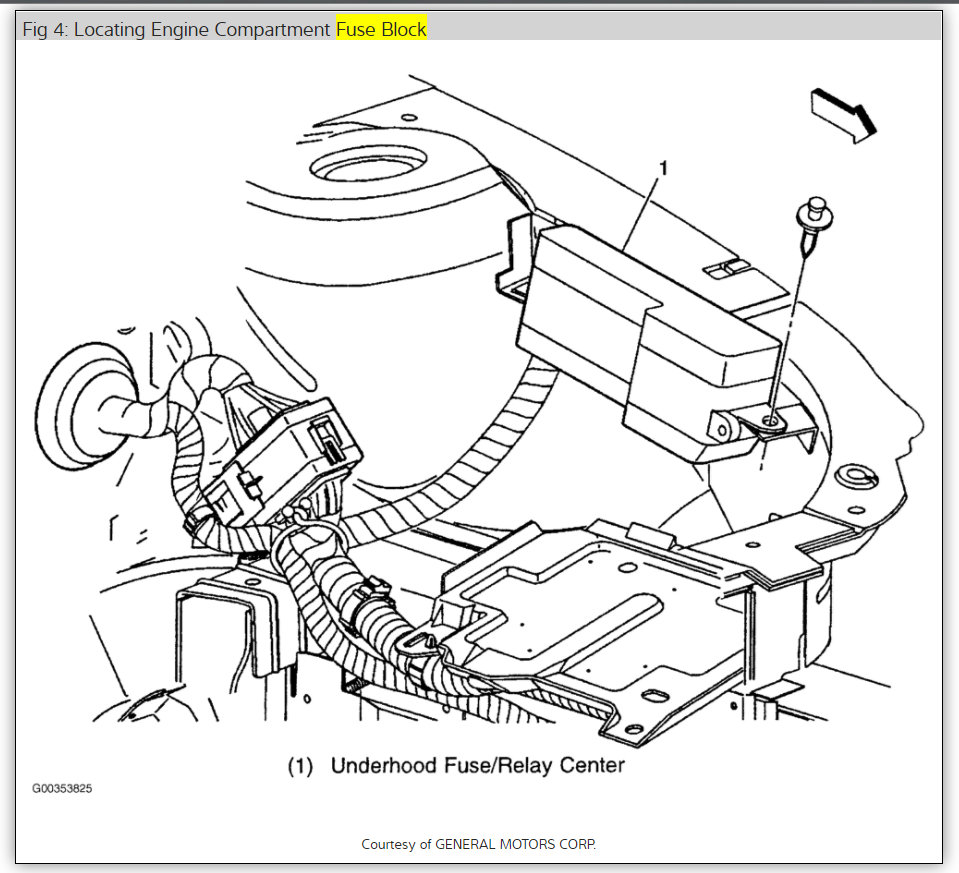 Fig 4: Locating Engine Compartment Fuse Block

1

(1) Underhood Fuse/Relay Center

G00353825

Courtesy of GENERAL MOTORS CORP.