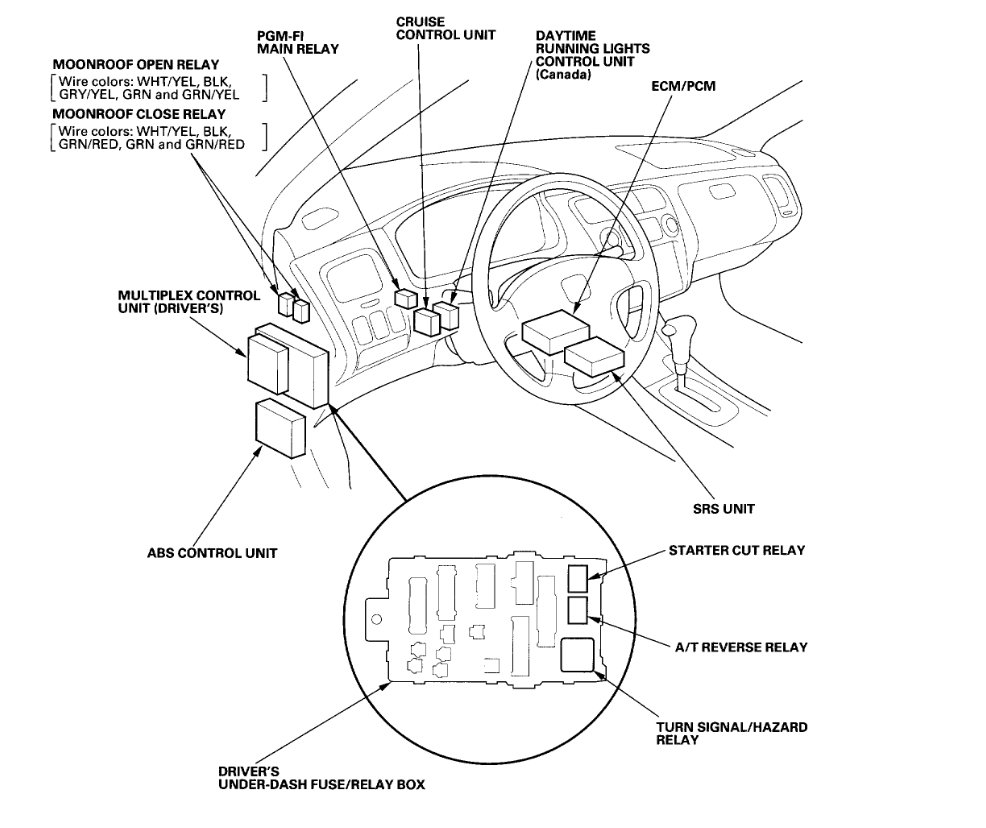 MOONROOF OPEN RELAY
[Wire colors: WHT/YEL, BLK, GRY/YEL, GRN and GRN/YEL]

MOONROOF CLOSE RELAY
[Wire colors: WHT/YEL, BLK, GRN/RED, GRN and GRN/RED]

PGM-FI MAIN RELAY

CRUISE CONTROL UNIT

DAYTIME RUNNING LIGHTS CONTROL UNIT (Canada)

ECM/PCM

MULTIPLEX CONTROL UNIT (DRIVER'S)

ABS CONTROL UNIT

SRS UNIT

STARTER CUT RELAY

A/T REVERSE RELAY

TURN SIGNAL/HAZARD RELAY

DRIVER'S UNDER-DASH FUSE/RELAY BOX