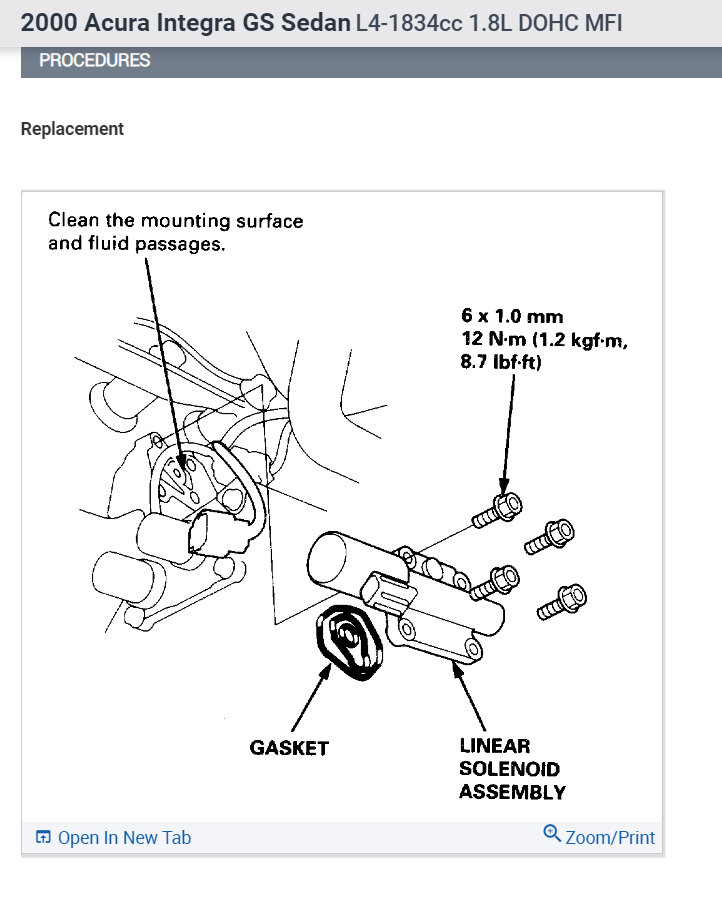 2000 Acura Integra GS Sedan L4-1834cc 1.8L DOHC MFI

PROCEDURES

Replacement

Clean the mounting surface and fluid passages.

6 x 1.0 mm
12 N·m (1.2 kgf·m, 8.7 lbf·ft)

GASKET

LINEAR SOLENOID ASSEMBLY

Open In New Tab

Zoom/Print