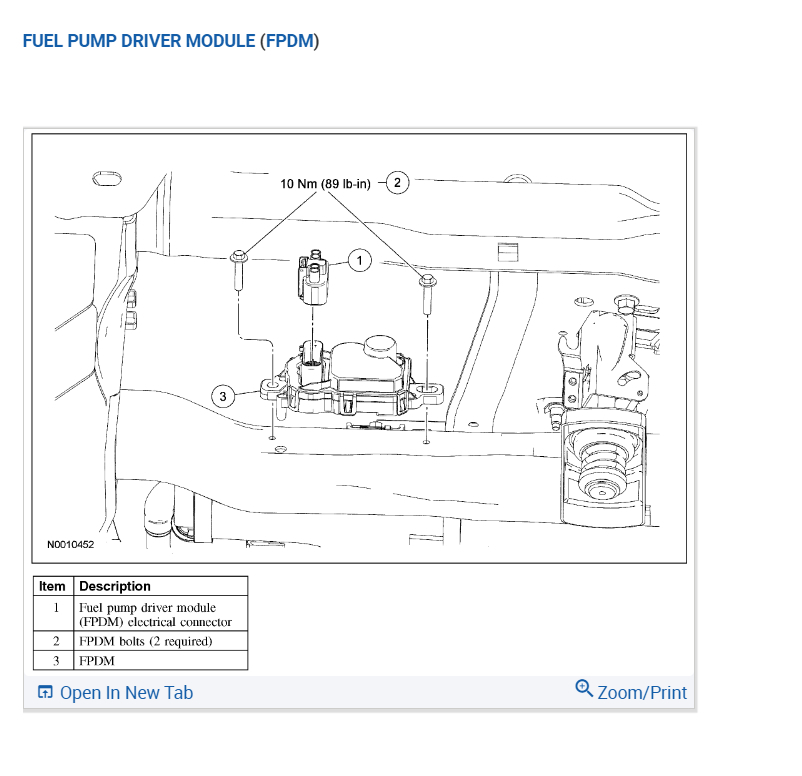 FUEL PUMP DRIVER MODULE (FPDM)

10 Nm (89 lb-in)
2
1
3
N0010452

| Item | Description |
|---|---|
| 1 | Fuel pump driver module (FPDM) electrical connector |
| 2 | FPDM bolts (2 required) |
| 3 | FPDM |

Open In New Tab
Zoom/Print