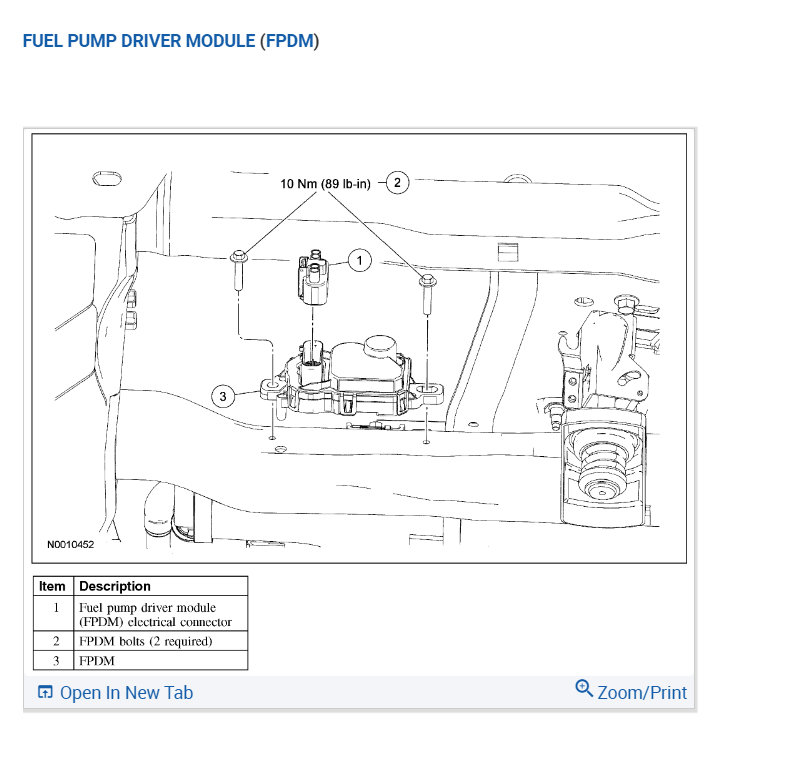 FUEL PUMP DRIVER MODULE (FPDM)

10 Nm (89 lb-in)
2
1
3
N0010452

| Item | Description |
|---|---|
| 1 | Fuel pump driver module (FPDM) electrical connector |
| 2 | FPDM bolts (2 required) |
| 3 | FPDM |

Open In New Tab
Zoom/Print