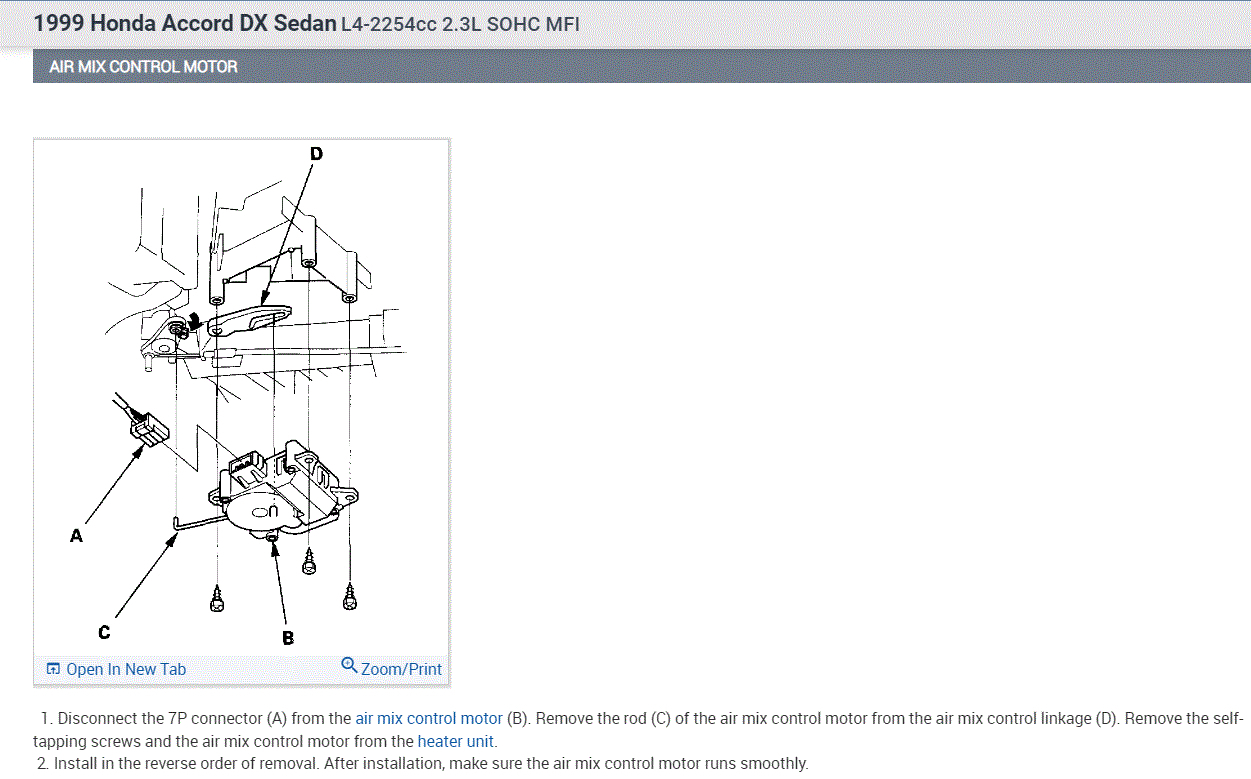 1999 Honda Accord DX Sedan L4-2254cc 2.3L SOHC MFI

AIR MIX CONTROL MOTOR

D

A

C

B

Open In New Tab

Zoom/Print

1. Disconnect the 7P connector (A) from the air mix control motor (B). Remove the rod (C) of the air mix control motor from the air mix control linkage (D). Remove the self-tapping screws and the air mix control motor from the heater unit.

2. Install in the reverse order of removal. After installation, make sure the air mix control motor runs smoothly.