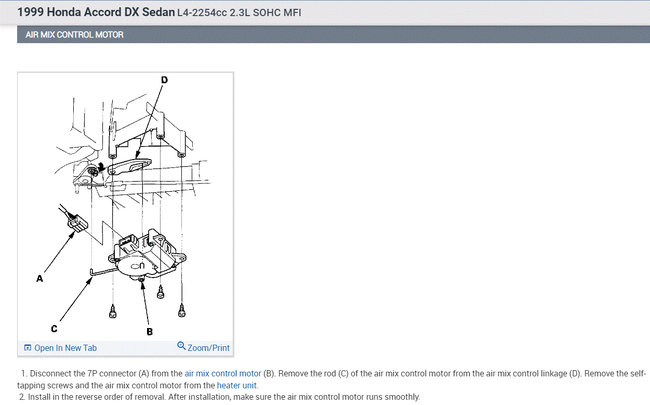 1999 Honda Accord DX Sedan L4-2254cc 2.3L SOHC MFI

AIR MIX CONTROL MOTOR

D

A

C

B

Open In New Tab

Zoom/Print

1. Disconnect the 7P connector (A) from the air mix control motor (B). Remove the rod (C) of the air mix control motor from the air mix control linkage (D). Remove the self-tapping screws and the air mix control motor from the heater unit.

2. Install in the reverse order of removal. After installation, make sure the air mix control motor runs smoothly.